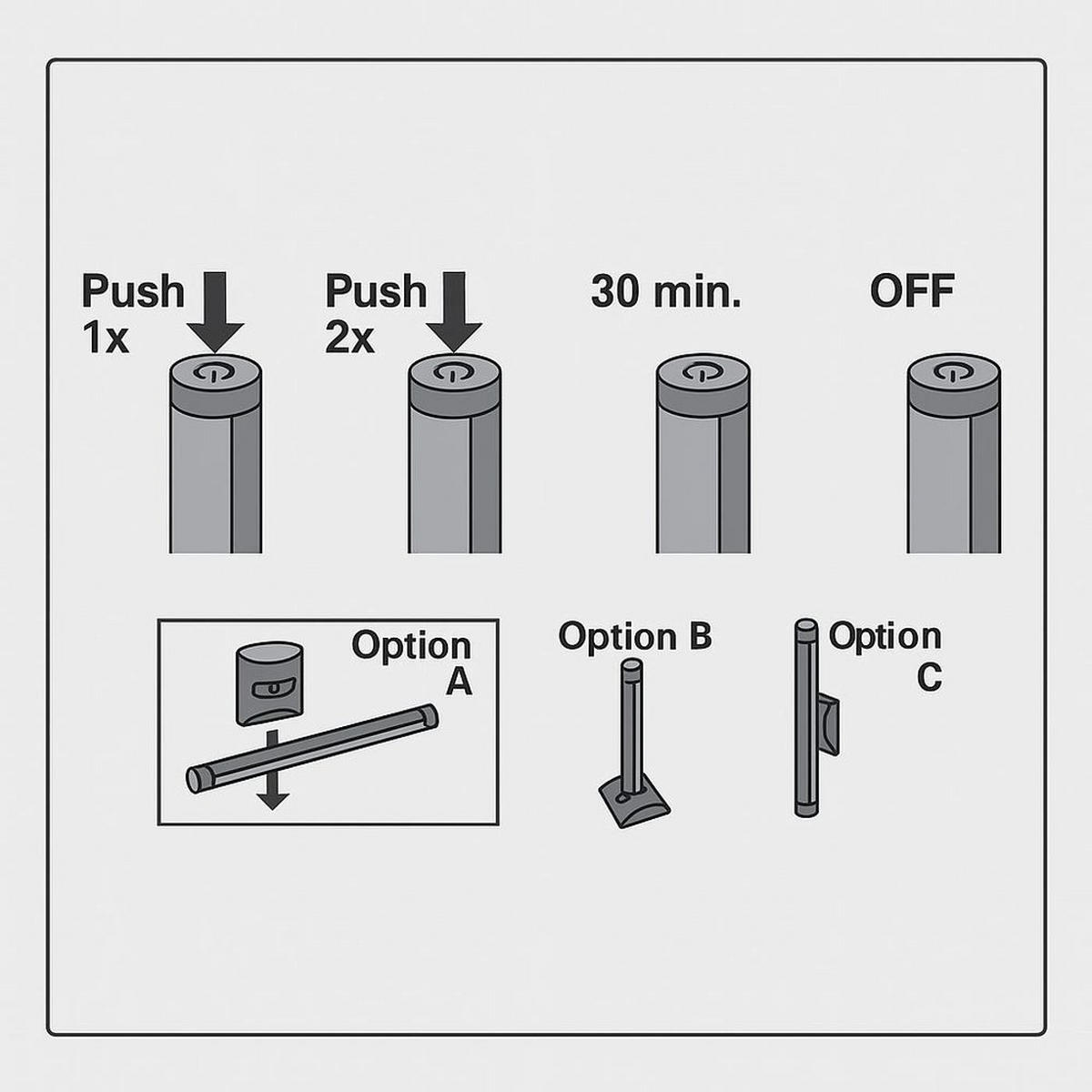 Push 1x

Push 2x

30 min.

OFF

Option A

Option B

Option C