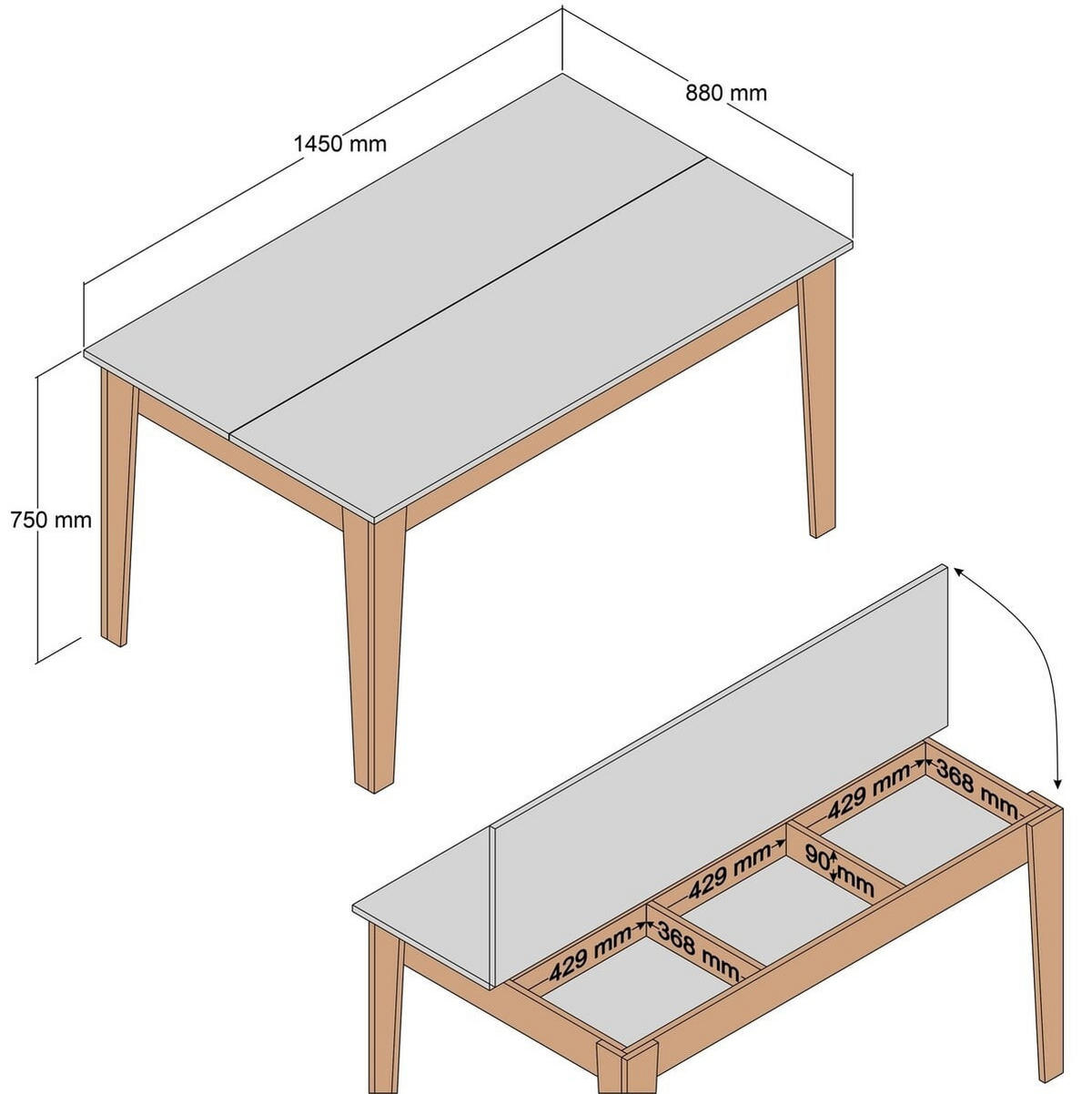 1450 mm
880 mm
750 mm
429 mm
368 mm
429 mm
90 mm
429 mm
368 mm