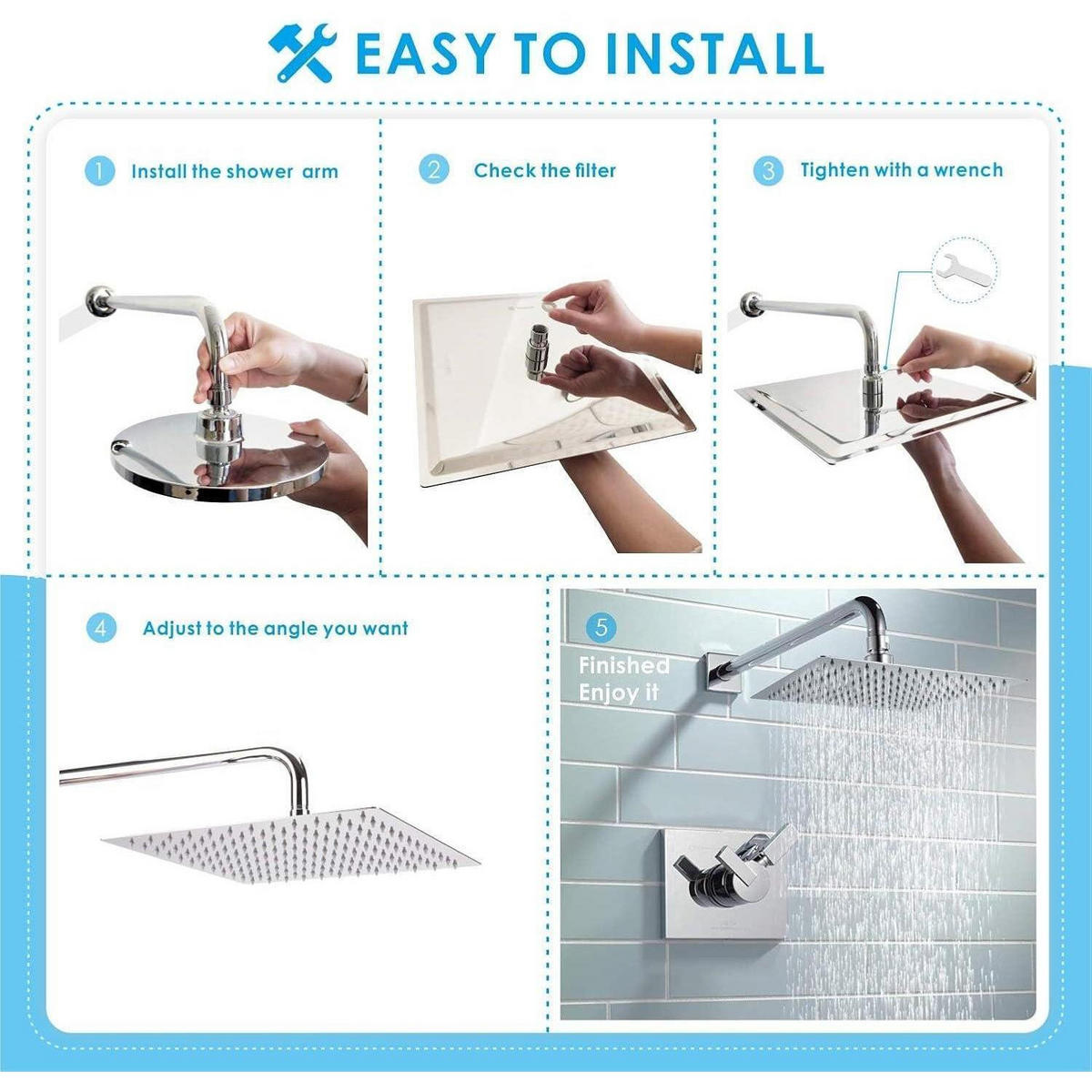 EASY TO INSTALL

1 Install the shower arm

2 Check the filter

3 Tighten with a wrench

4 Adjust to the angle you want

5 Finished Enjoy it