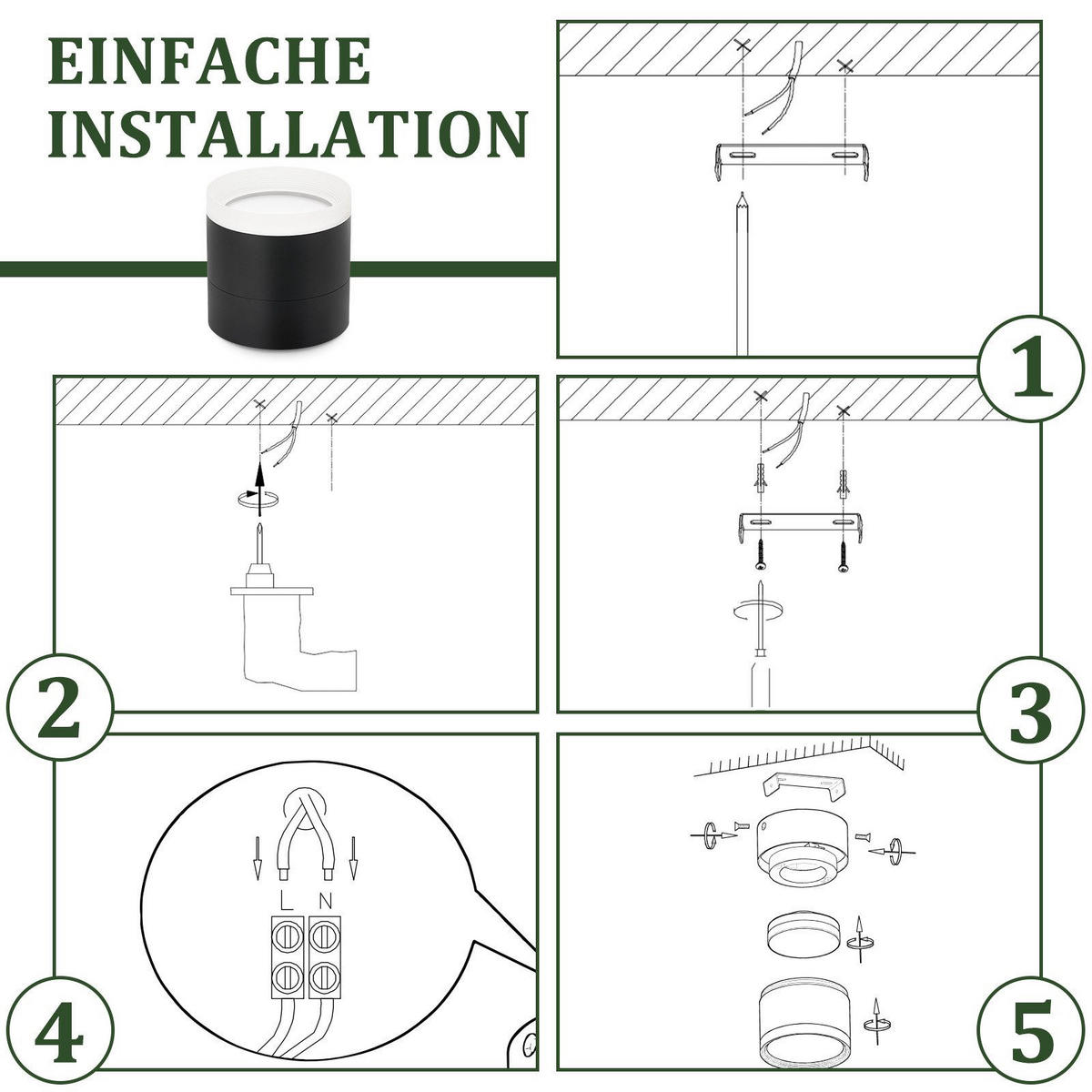 EINFACHE INSTALLATION

1

2

3

L N

4

5