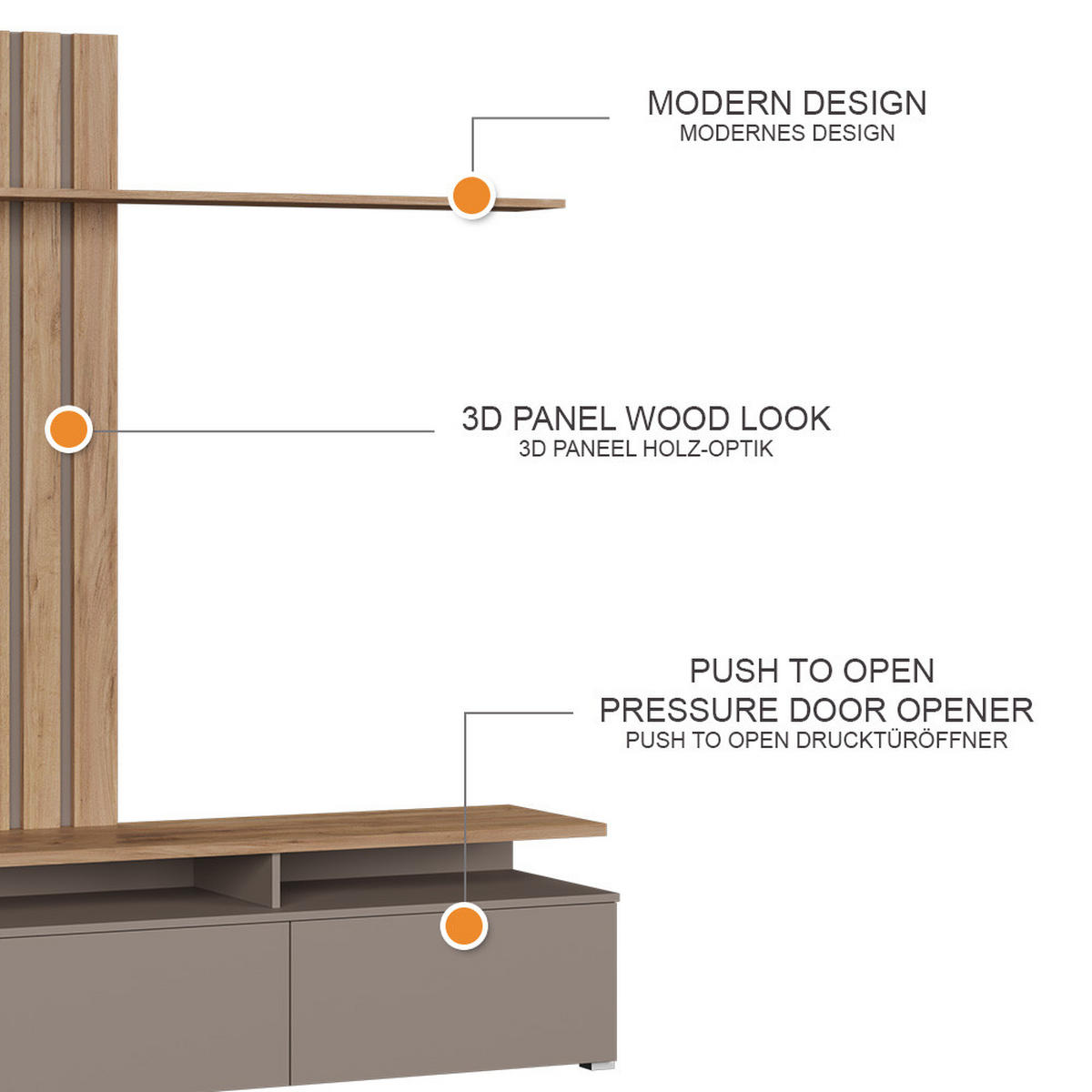 MODERN DESIGN
MODERNES DESIGN

3D PANEL WOOD LOOK
3D PANEEL HOLZ-OPTIK

PUSH TO OPEN
PRESSURE DOOR OPENER
PUSH TO OPEN DRUCKTÜRÖFFNER