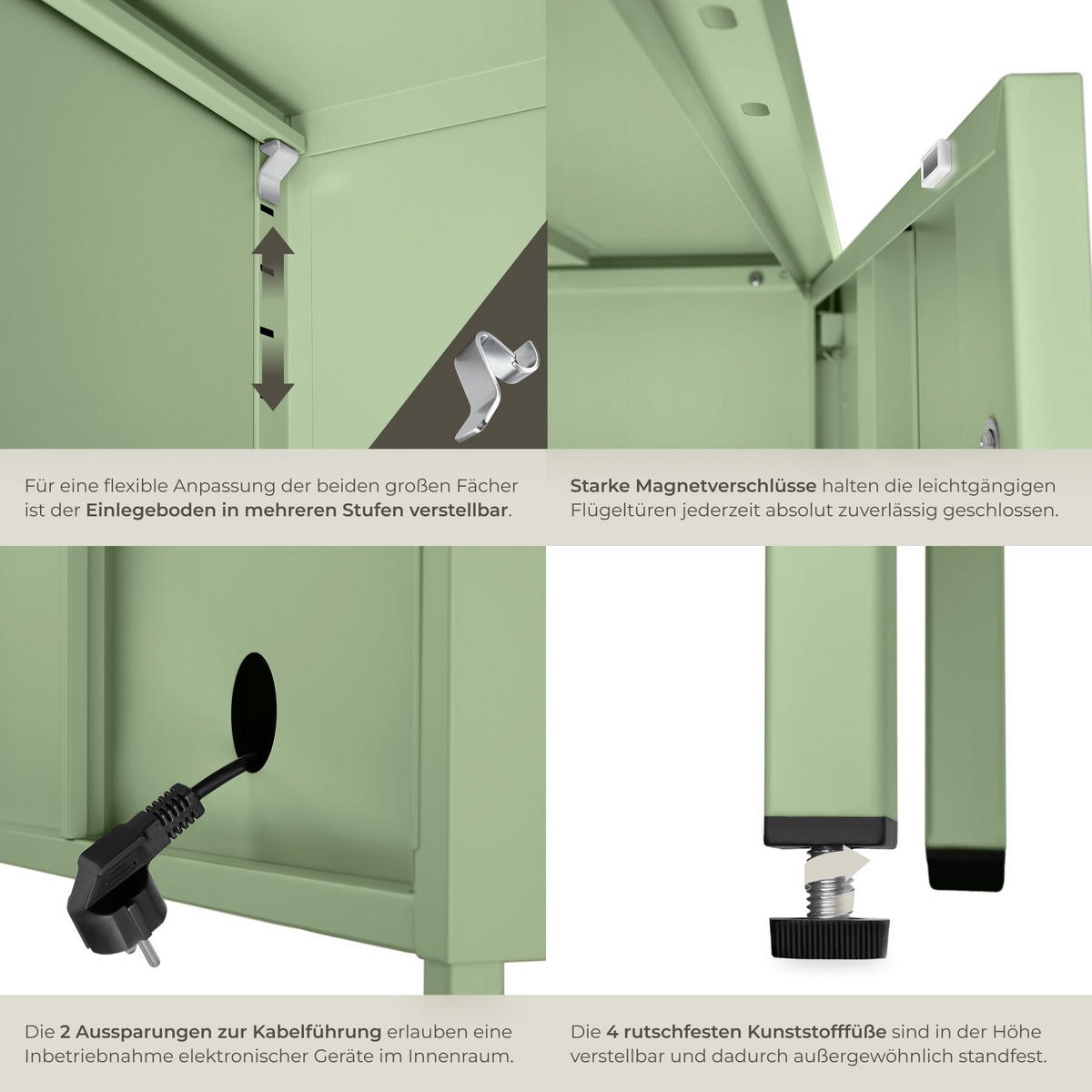 Für eine flexible Anpassung der beiden großen Fächer ist der Einlegeboden in mehreren Stufen verstellbar.

Starke Magnetverschlüsse halten die leichtgängigen Flügeltüren jederzeit absolut zuverlässig geschlossen.

Die 2 Aussparungen zur Kabelführung erlauben eine Inbetriebnahme elektronischer Geräte im Innenraum.

Die 4 rutschfesten Kunststofffüße sind in der Höhe verstellbar und dadurch außergewöhnlich standfest.