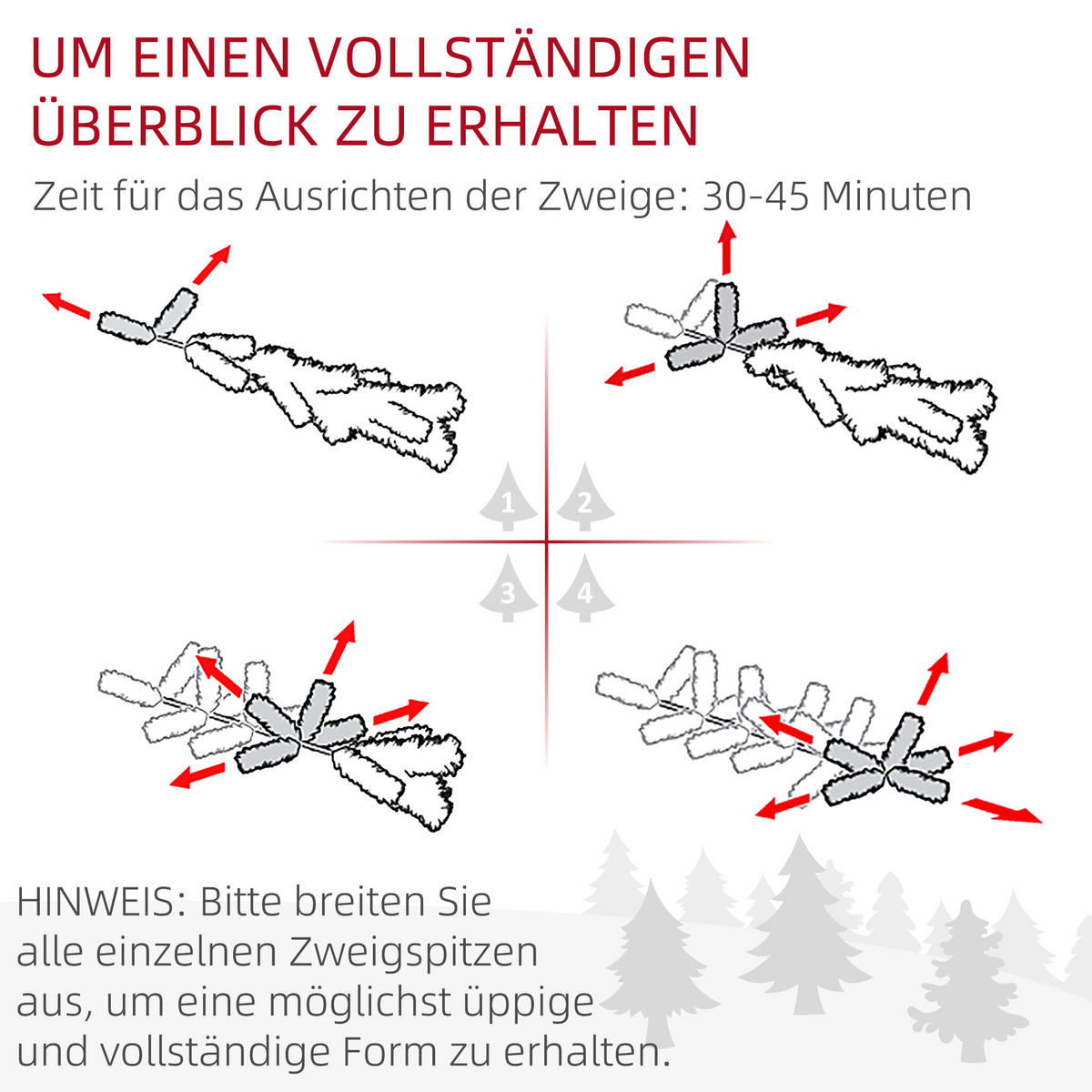 UM EINEN VOLLSTÄNDIGEN ÜBERBLICK ZU ERHALTEN

Zeit für das Ausrichten der Zweige: 30-45 Minuten

1
2
3
4

HINWEIS: Bitte breiten Sie alle einzelnen Zweigspitzen aus, um eine möglichst üppige und vollständige Form zu erhalten.