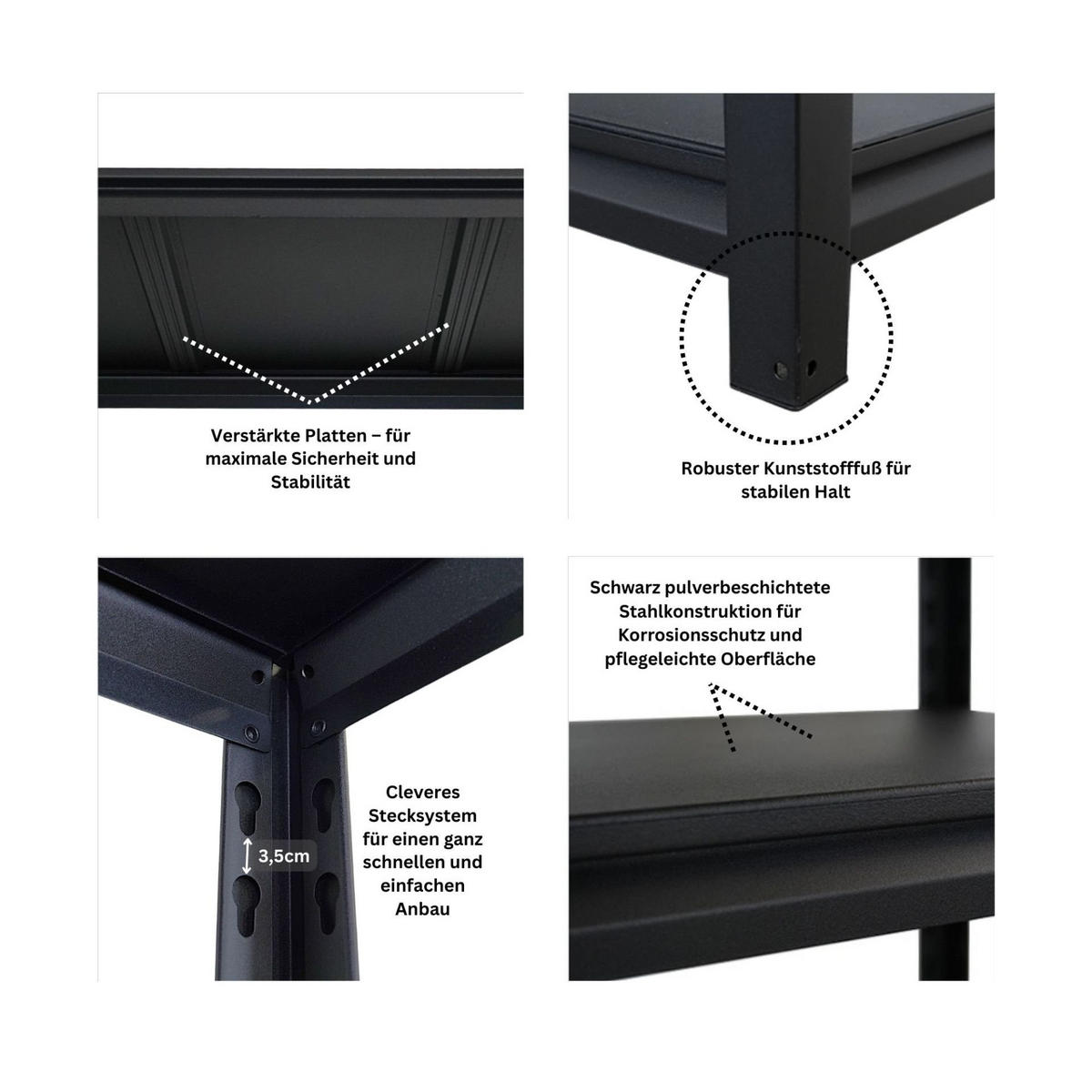 Verstärkte Platten – für maximale Sicherheit und Stabilität

Robuster Kunststofffuß für stabilen Halt

3,5cm

Cleveres Stecksystem für einen ganz schnellen und einfachen Anbau

Schwarz pulverbeschichtete Stahlkonstruktion für Korrosionsschutz und pflegeleichte Oberfläche