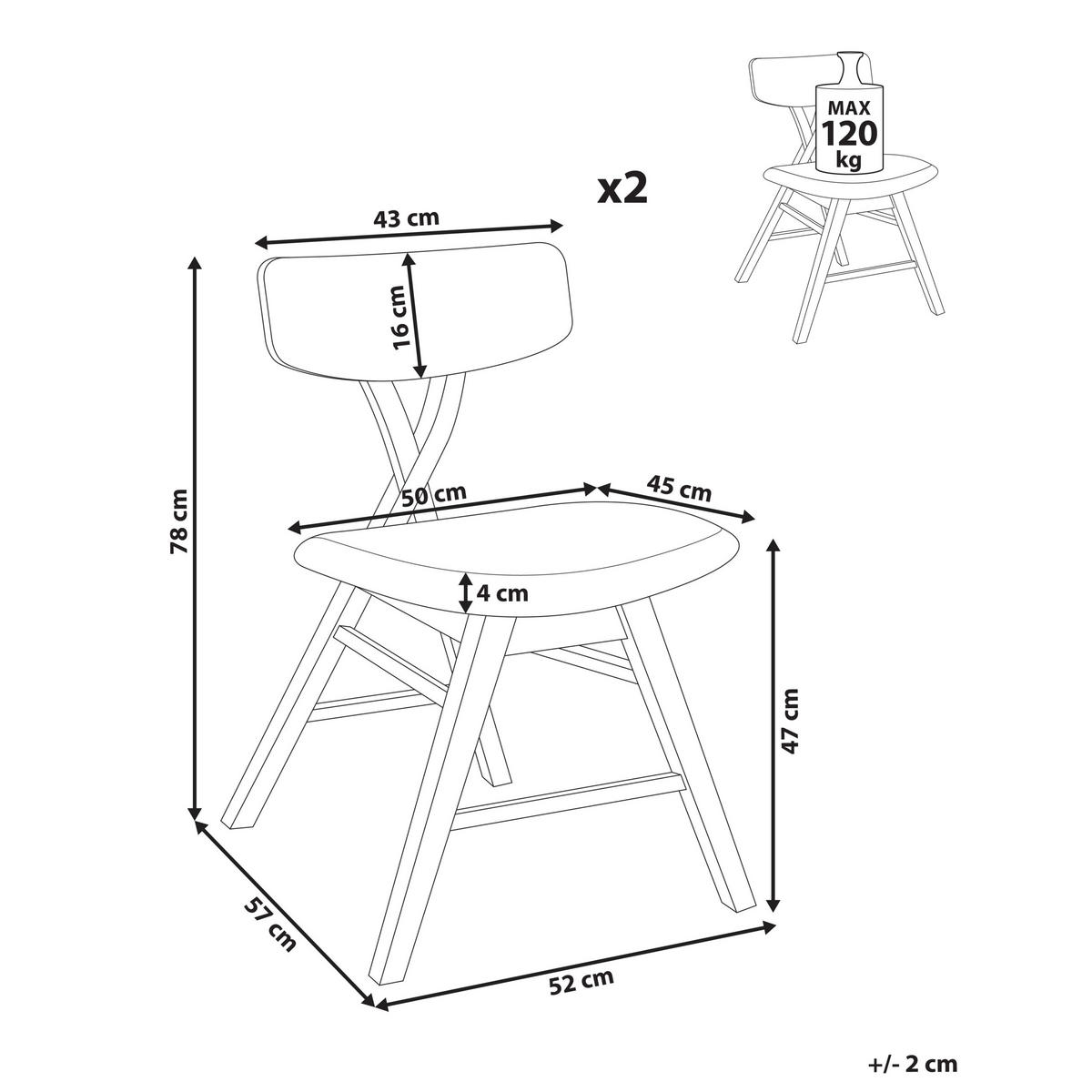 MAX
120
kg

x2

43 cm

16 cm

78 cm

50 cm

45 cm

4 cm

47 cm

57 cm

52 cm

+/- 2 cm