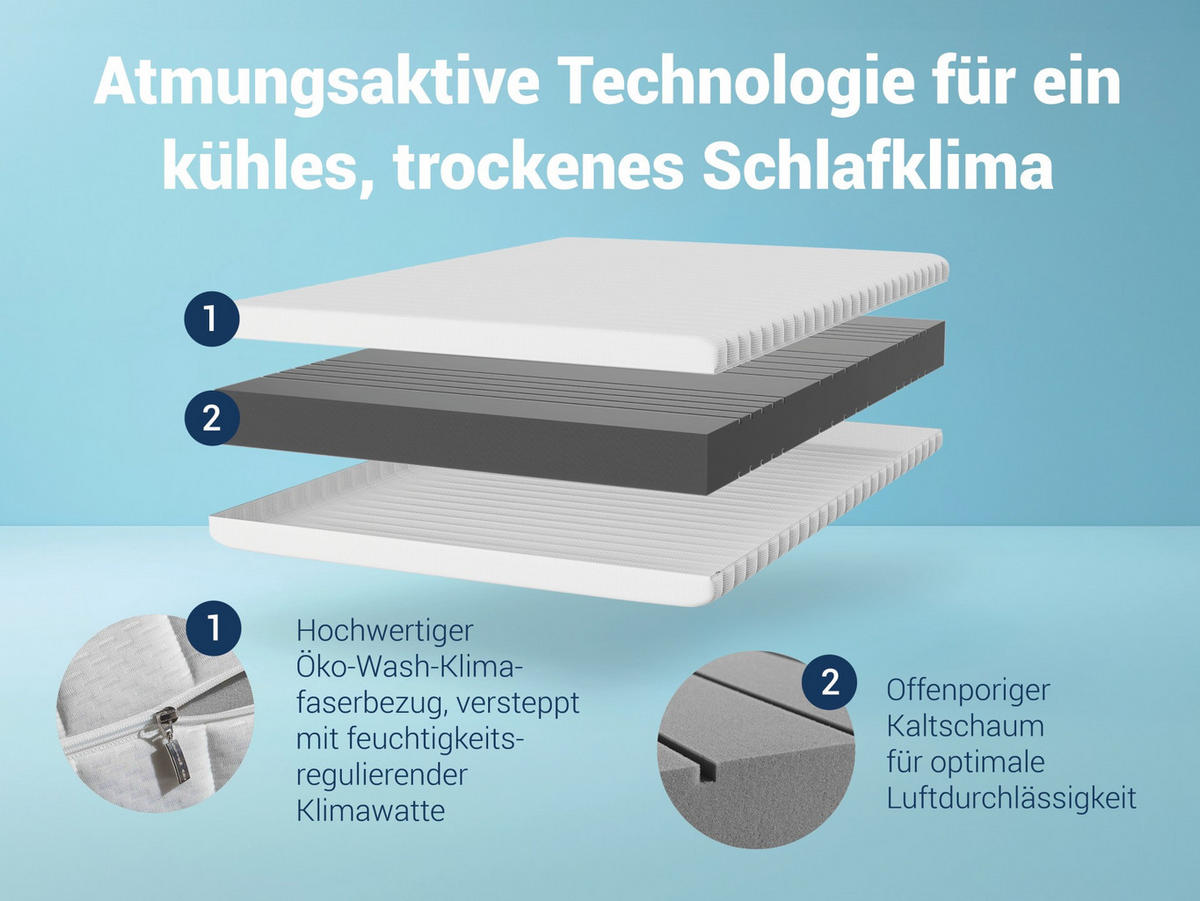 Atmungsaktive Technologie für ein kühles, trockenes Schlafklima

1

2

1

Hochwertiger Öko-Wash-Klimafaserbezug, versteppt mit feuchtigkeitsregulierender Klimawatte

2

Offenporiger Kaltschaum für optimale Luftdurchlässigkeit