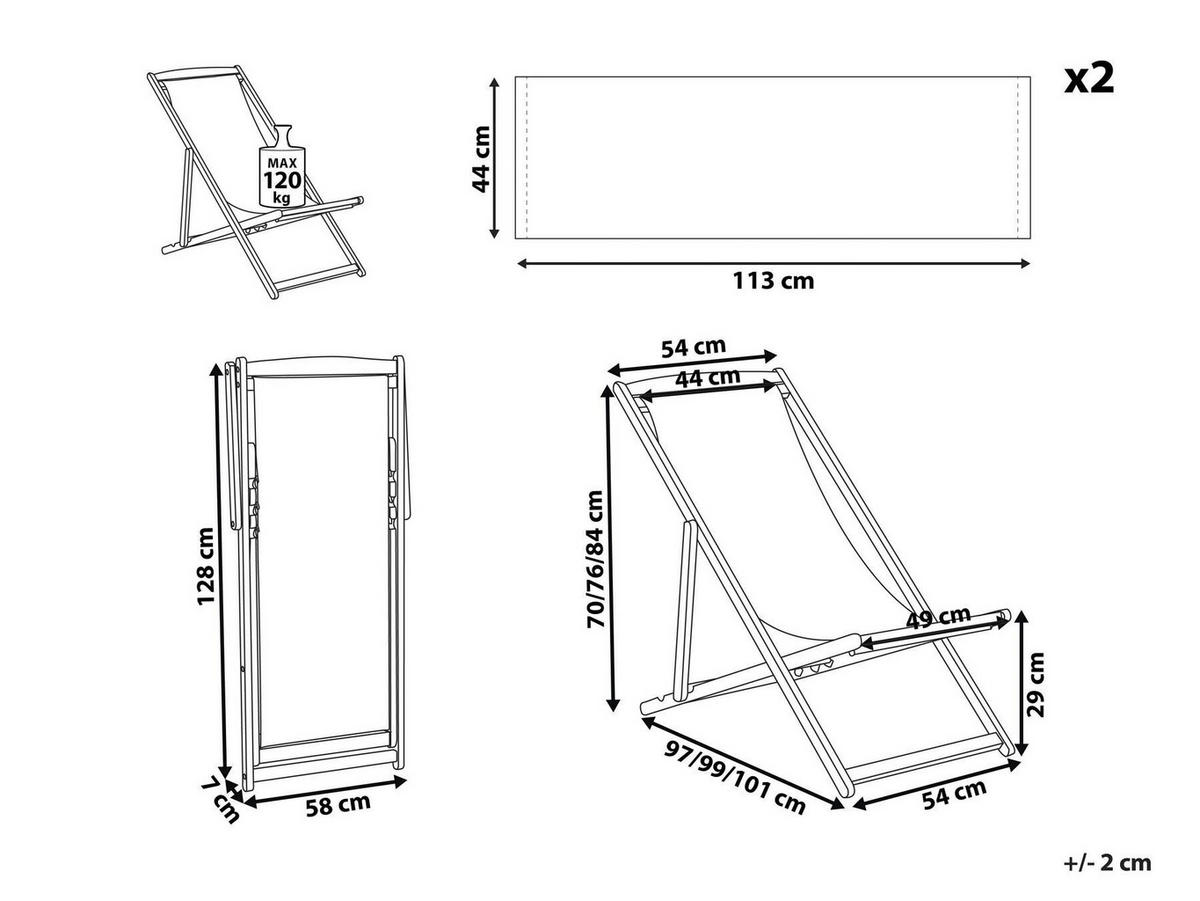 MAX
120
kg

44 cm
113 cm
x2

128 cm
7 cm
58 cm

54 cm
44 cm
70/76/84 cm
49 cm
29 cm
97/99/101 cm
54 cm

+/- 2 cm