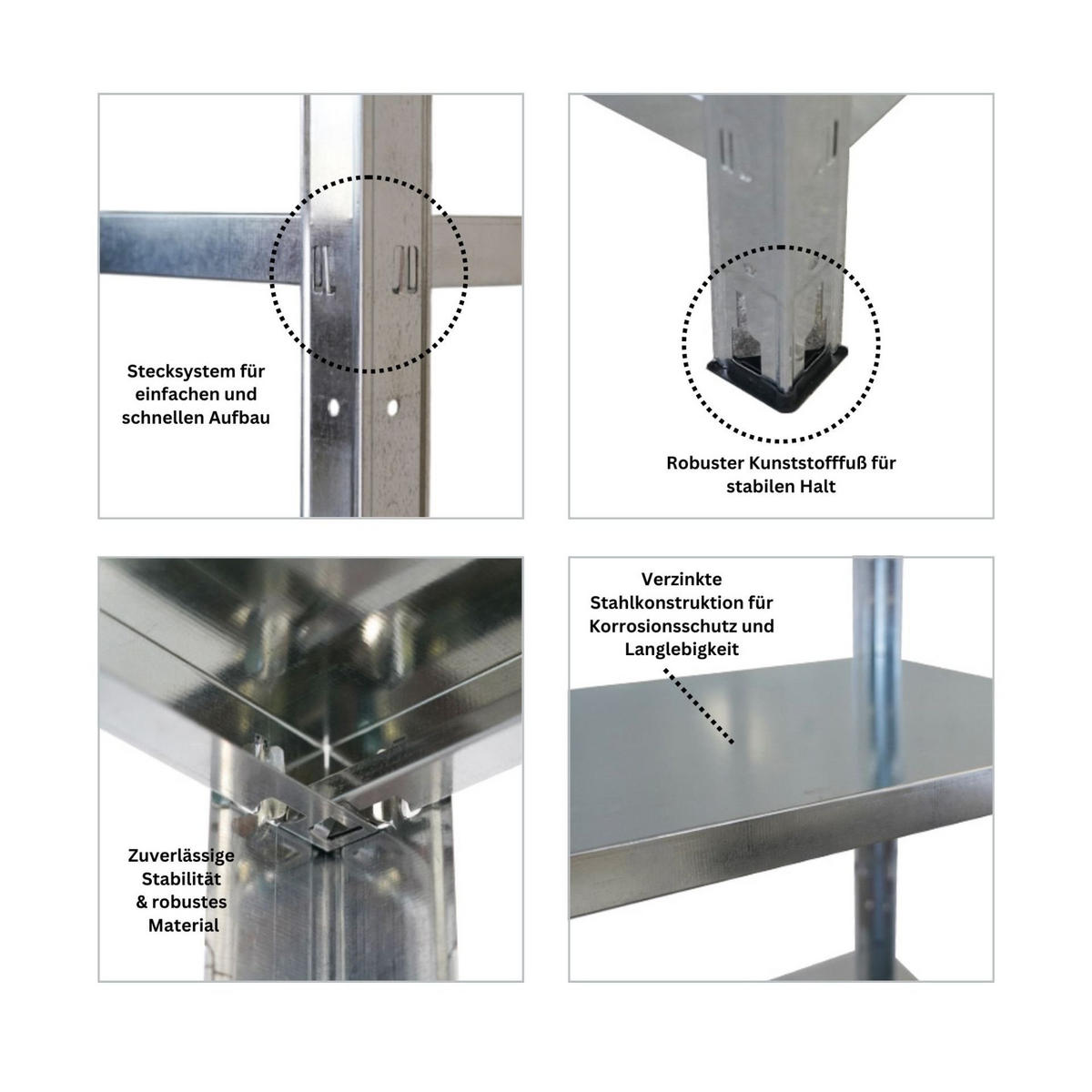 Stecksystem für einfachen und schnellen Aufbau

Robuster Kunststofffuß für stabilen Halt

Zuverlässige Stabilität & robustes Material

Verzinkte Stahlkonstruktion für Korrosionsschutz und Langlebigkeit