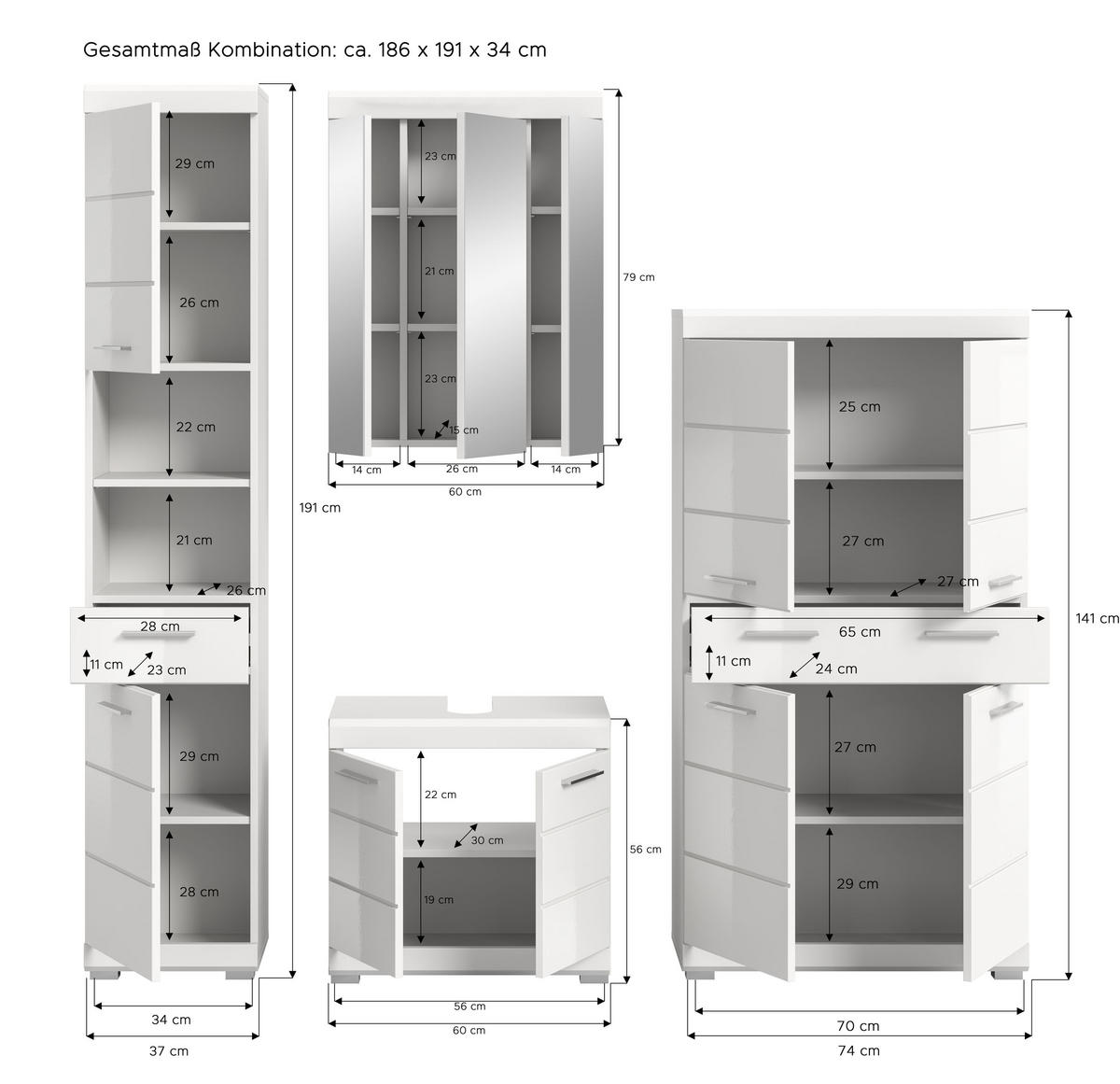 Gesamtmaß Kombination: ca. 186 x 191 x 34 cm

29 cm
26 cm
22 cm
21 cm
26 cm
28 cm
11 cm
23 cm
29 cm
28 cm
191 cm
34 cm
37 cm

23 cm
21 cm
23 cm
15 cm
79 cm
14 cm
26 cm
14 cm
60 cm

22 cm
30 cm
19 cm
56 cm
56 cm
60 cm

25 cm
27 cm
27 cm
65 cm
11 cm
24 cm
27 cm
29 cm
141 cm
70 cm
74 cm