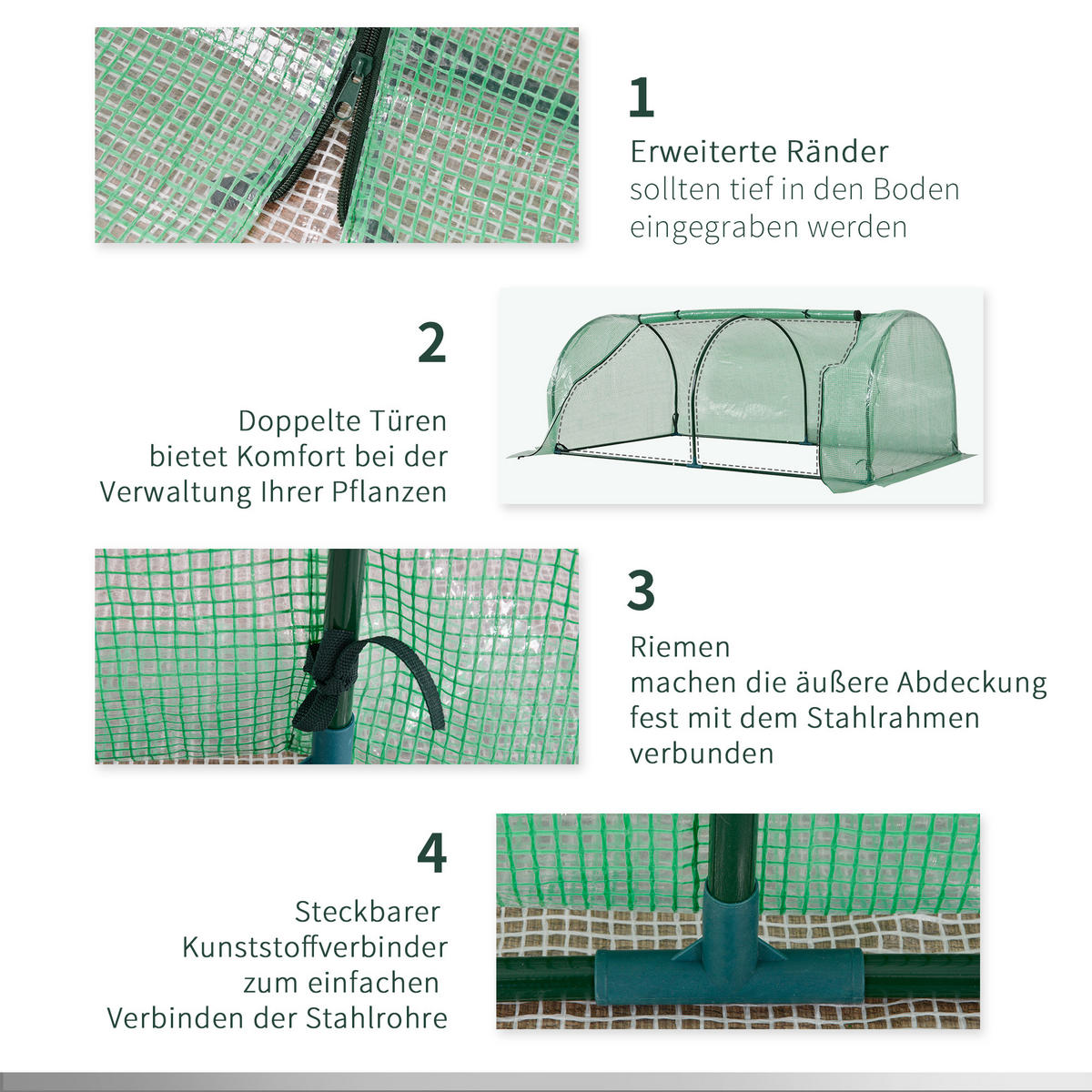 1
Erweiterte Ränder
sollten tief in den Boden eingegraben werden

2
Doppelte Türen
bietet Komfort bei der Verwaltung Ihrer Pflanzen

3
Riemen
machen die äußere Abdeckung fest mit dem Stahlrahmen verbunden

4
Steckbarer Kunststoffverbinder zum einfachen Verbinden der Stahlrohre