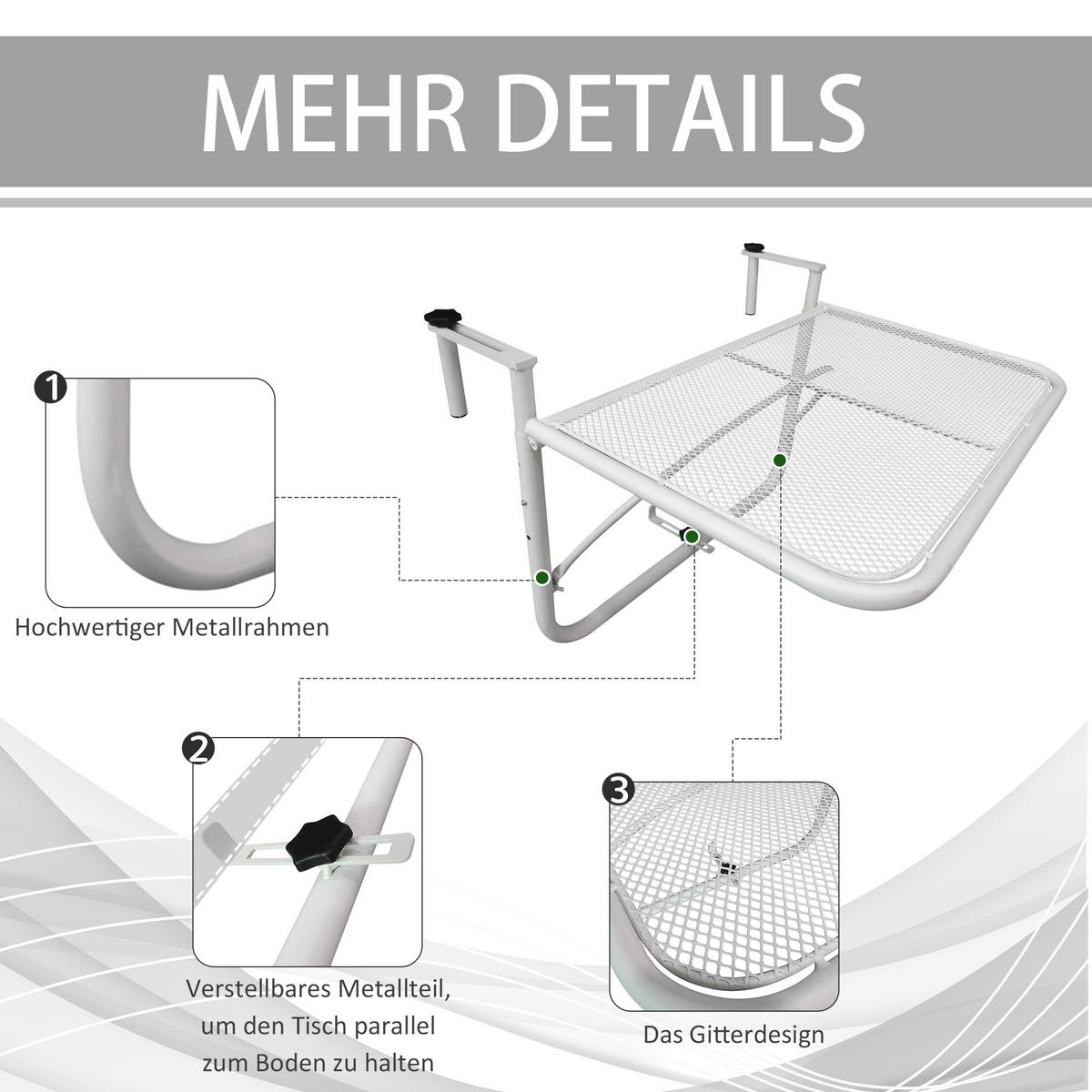 MEHR DETAILS

1

Hochwertiger Metallrahmen

2

Verstellbares Metallteil, um den Tisch parallel zum Boden zu halten

3

Das Gitterdesign