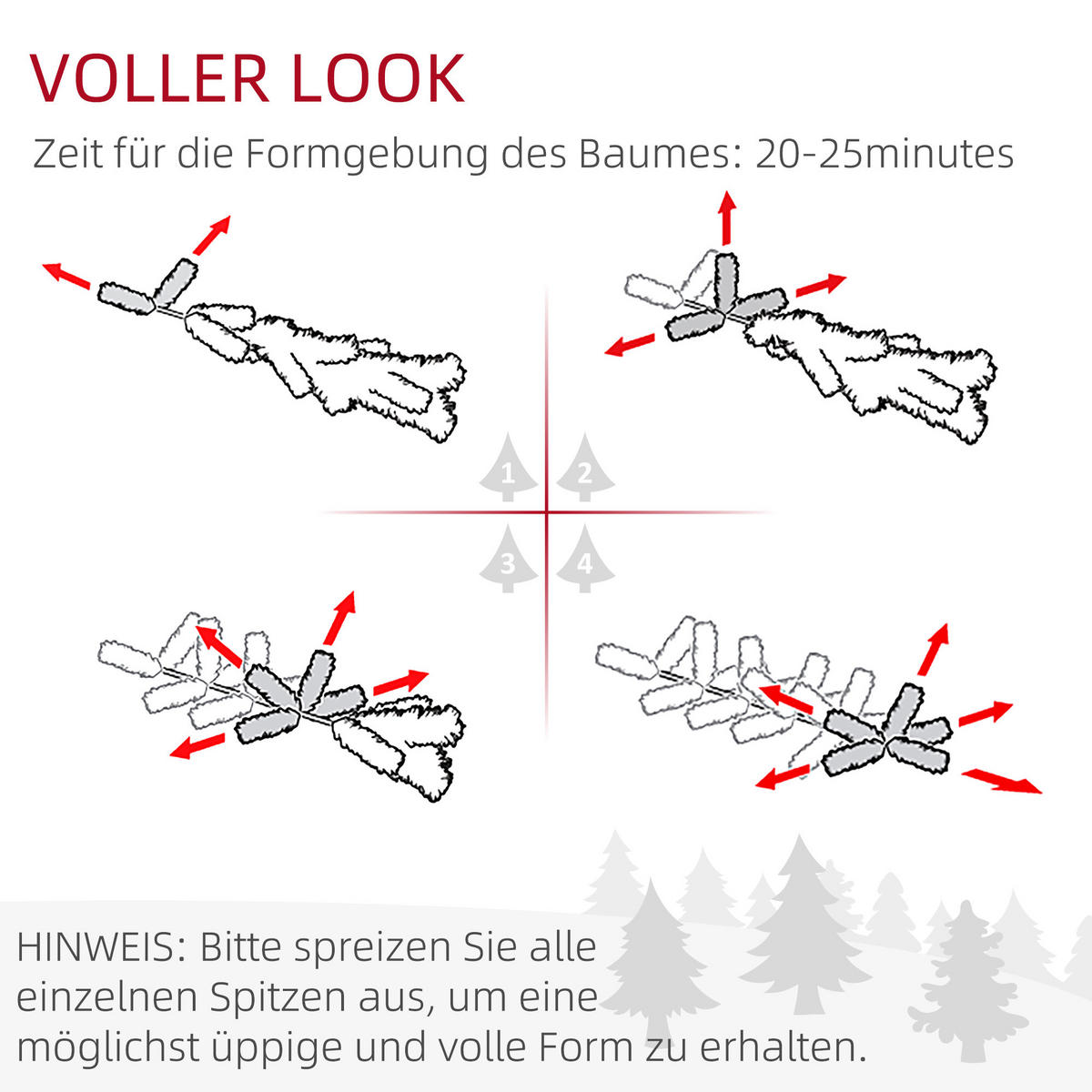 VOLLER LOOK

Zeit für die Formgebung des Baumes: 20-25minutes

1 2
3 4

HINWEIS: Bitte spreizen Sie alle einzelnen Spitzen aus, um eine möglichst üppige und volle Form zu erhalten.