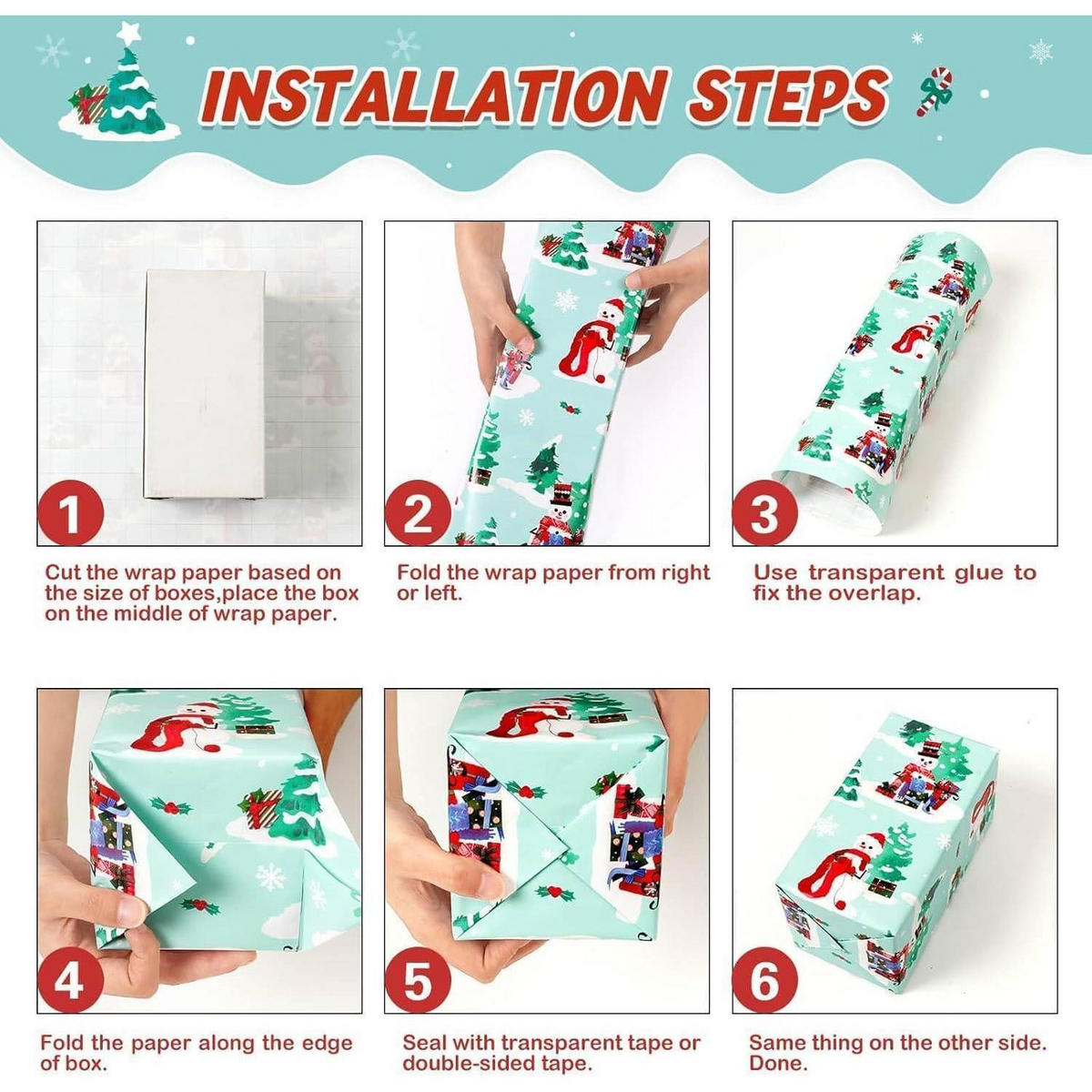 INSTALLATION STEPS

1

Cut the wrap paper based on the size of boxes,place the box on the middle of wrap paper.

2

Fold the wrap paper from right or left.

3

Use transparent glue to fix the overlap.

4

Fold the paper along the edge of box.

5

Seal with transparent tape or double-sided tape.

6

Same thing on the other side. Done.