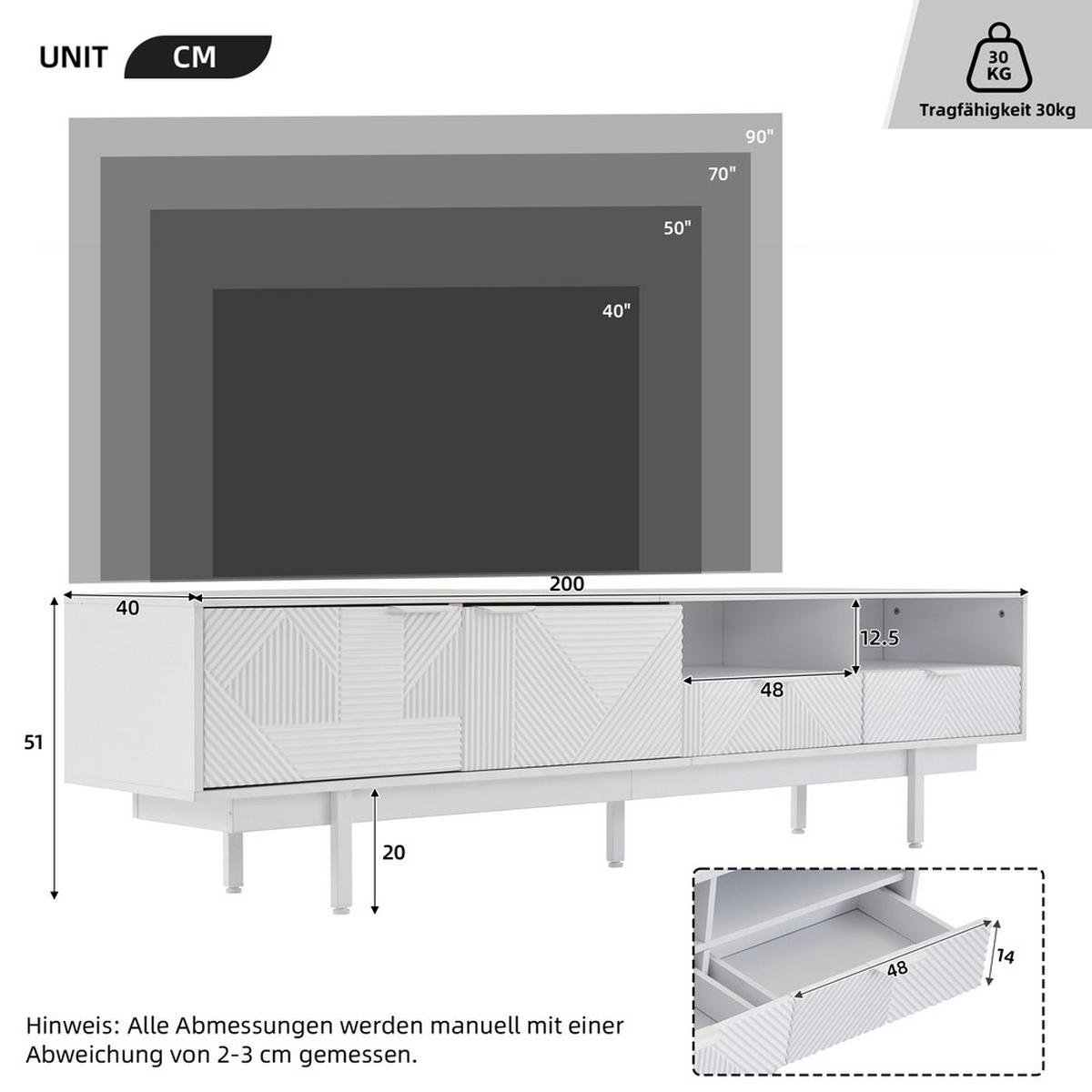 UNIT CM

30 KG
Tragfähigkeit 30kg

90"
70"
50"
40"

200
40
12.5
48
51
20
48
14

Hinweis: Alle Abmessungen werden manuell mit einer Abweichung von 2-3 cm gemessen.