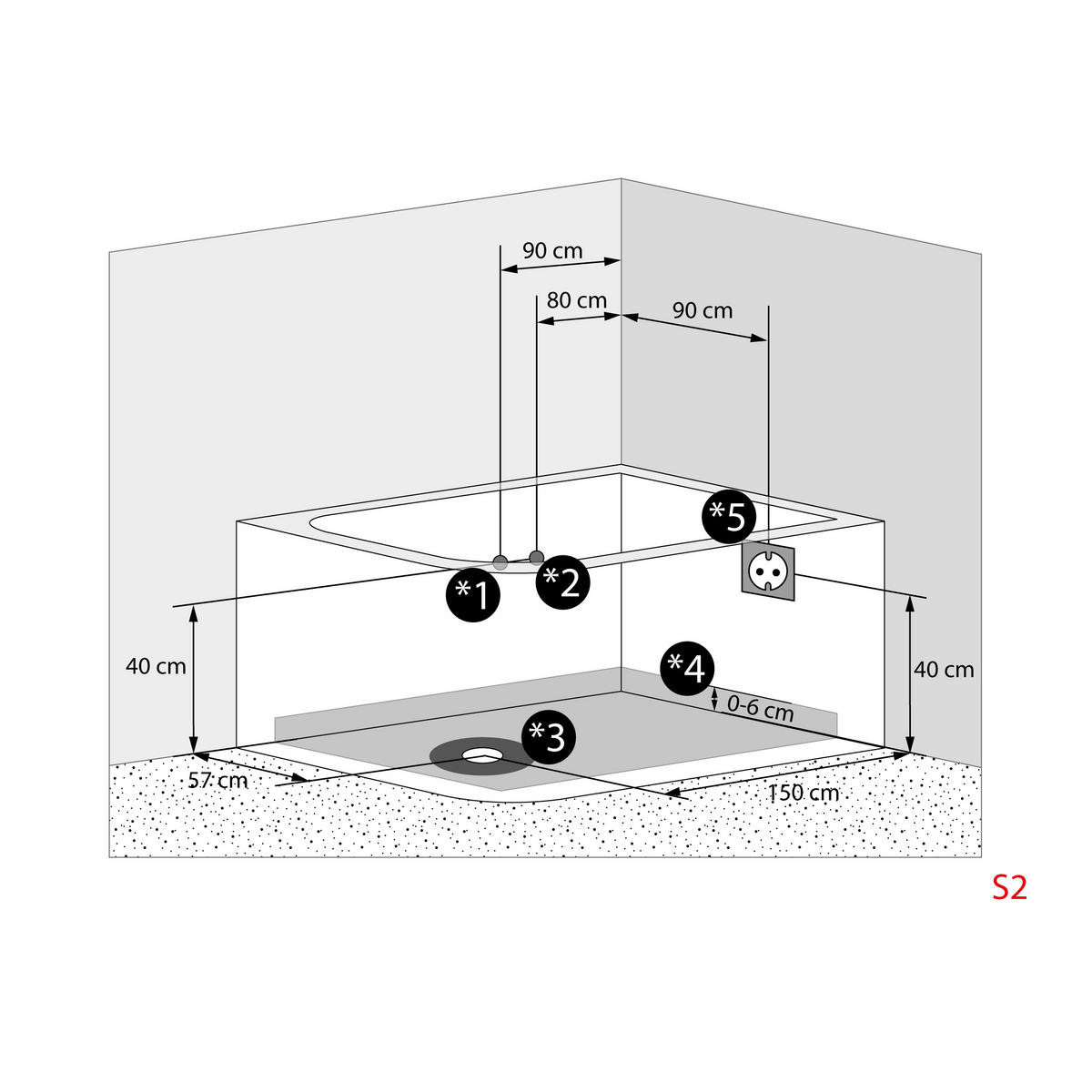 90 cm
80 cm
90 cm
*5
*1
*2
40 cm
*4
40 cm
0-6 cm
*3
57 cm
150 cm
S2