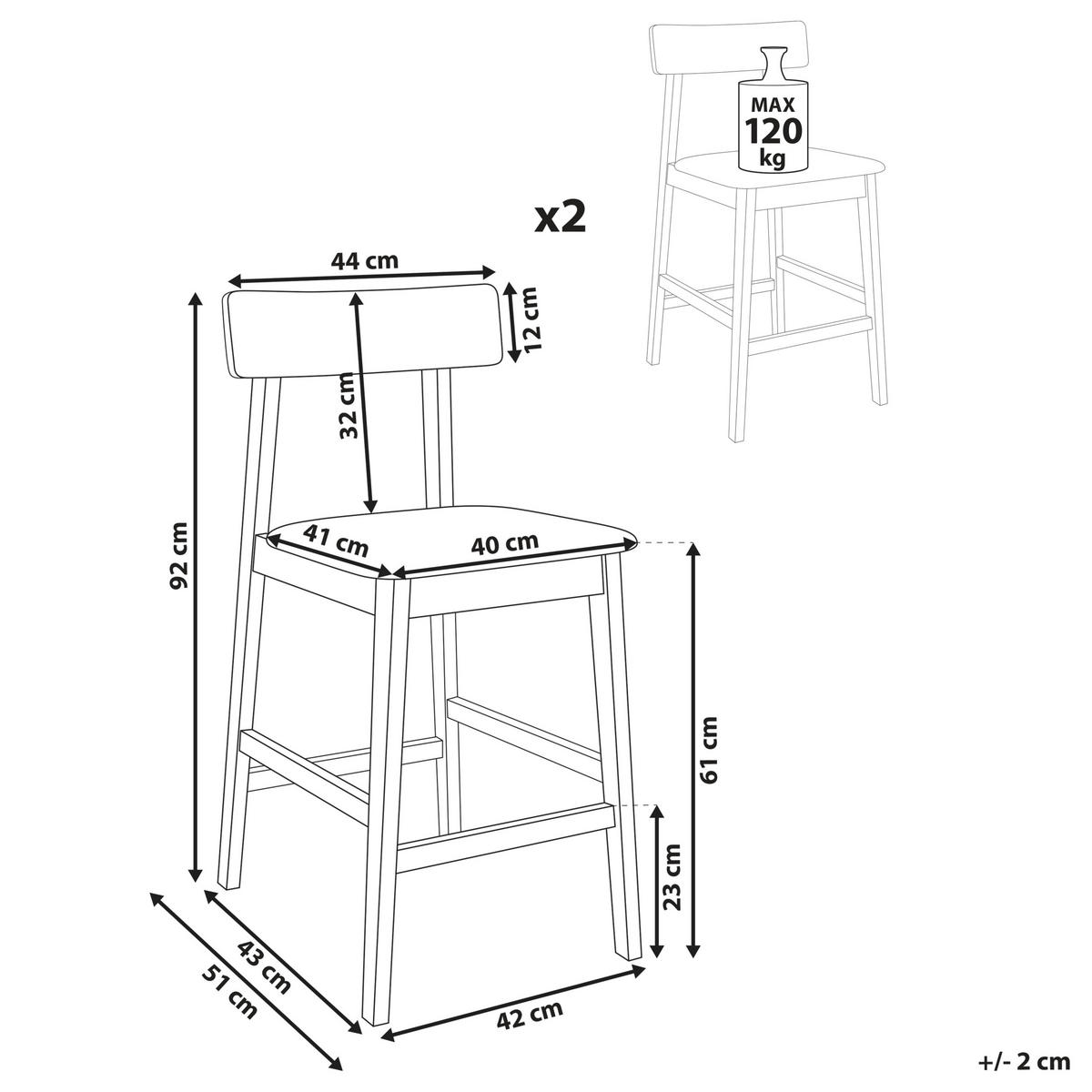 MAX
120
kg

x2

44 cm

12 cm

32 cm

92 cm

41 cm

40 cm

61 cm

23 cm

43 cm

51 cm

42 cm

+/- 2 cm