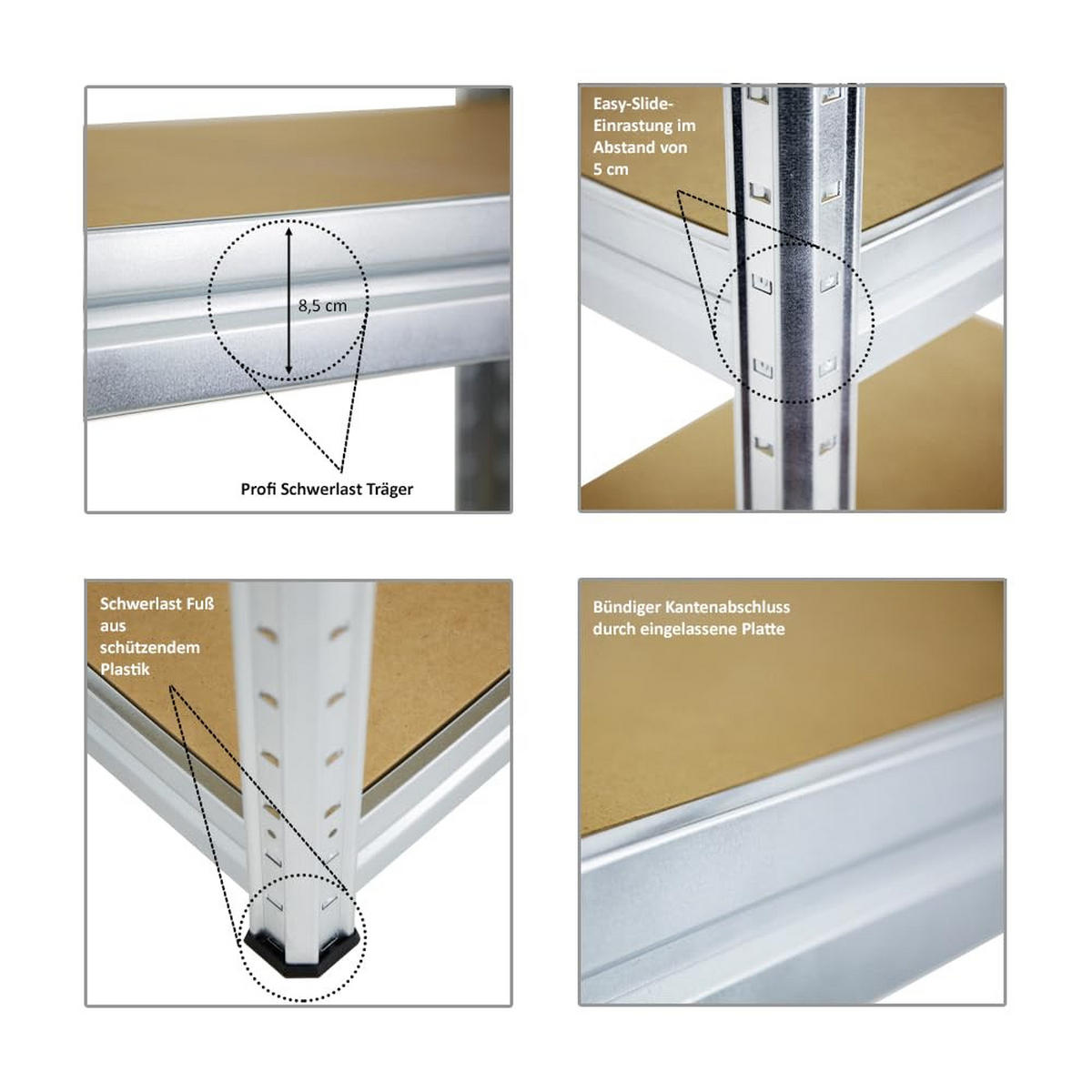 8,5 cm

Profi Schwerlast Träger

Easy-Slide-Einrastung im Abstand von 5 cm

Schwerlast Fuß aus schützendem Plastik

Bündiger Kantenabschluss durch eingelassene Platte