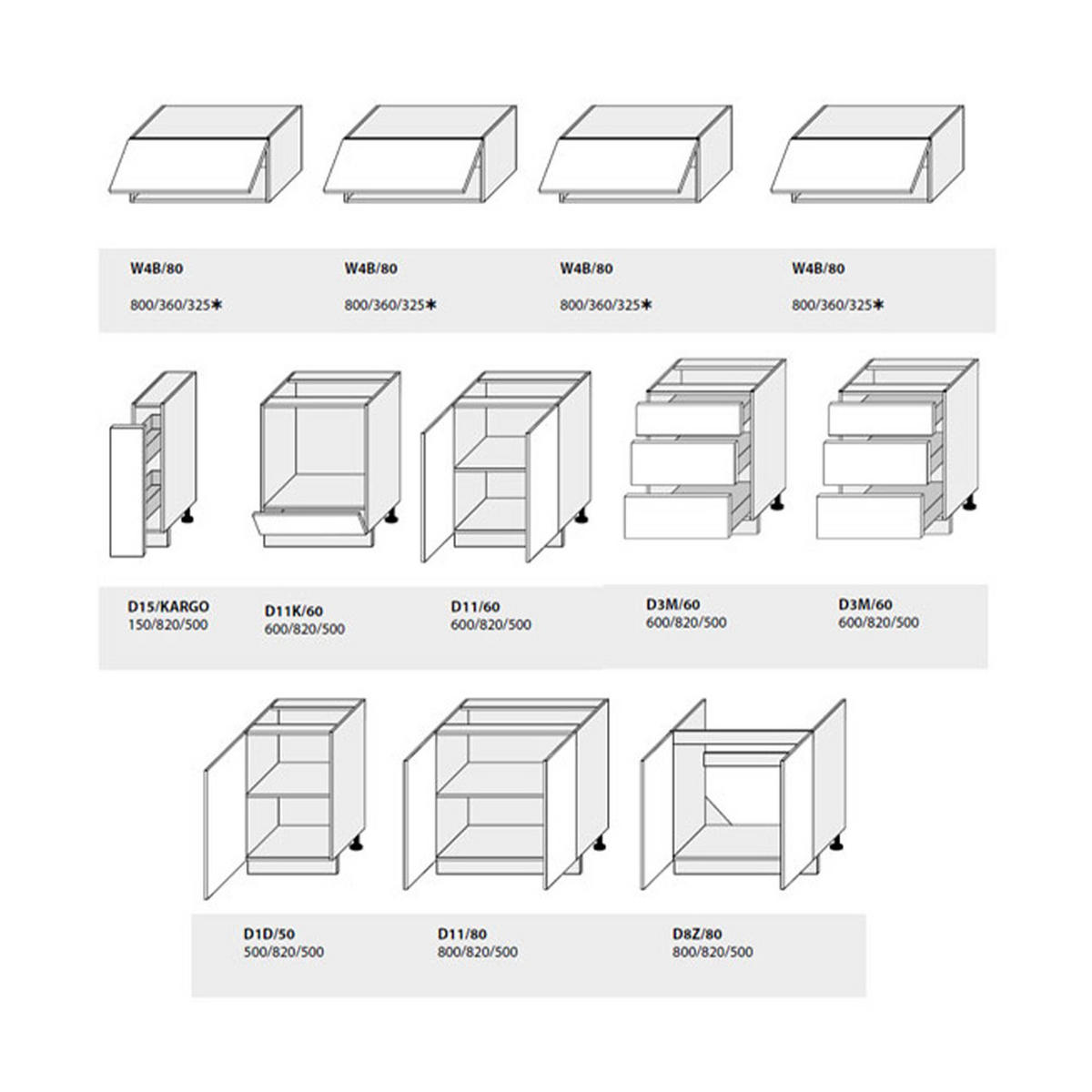 W4B/80
800/360/325✱

W4B/80
800/360/325✱

W4B/80
800/360/325✱

W4B/80
800/360/325✱

D15/KARGO
150/820/500

D11K/60
600/820/500

D11/60
600/820/500

D3M/60
600/820/500

D3M/60
600/820/500

D1D/50
500/820/500

D11/80
800/820/500

D8Z/80
800/820/500