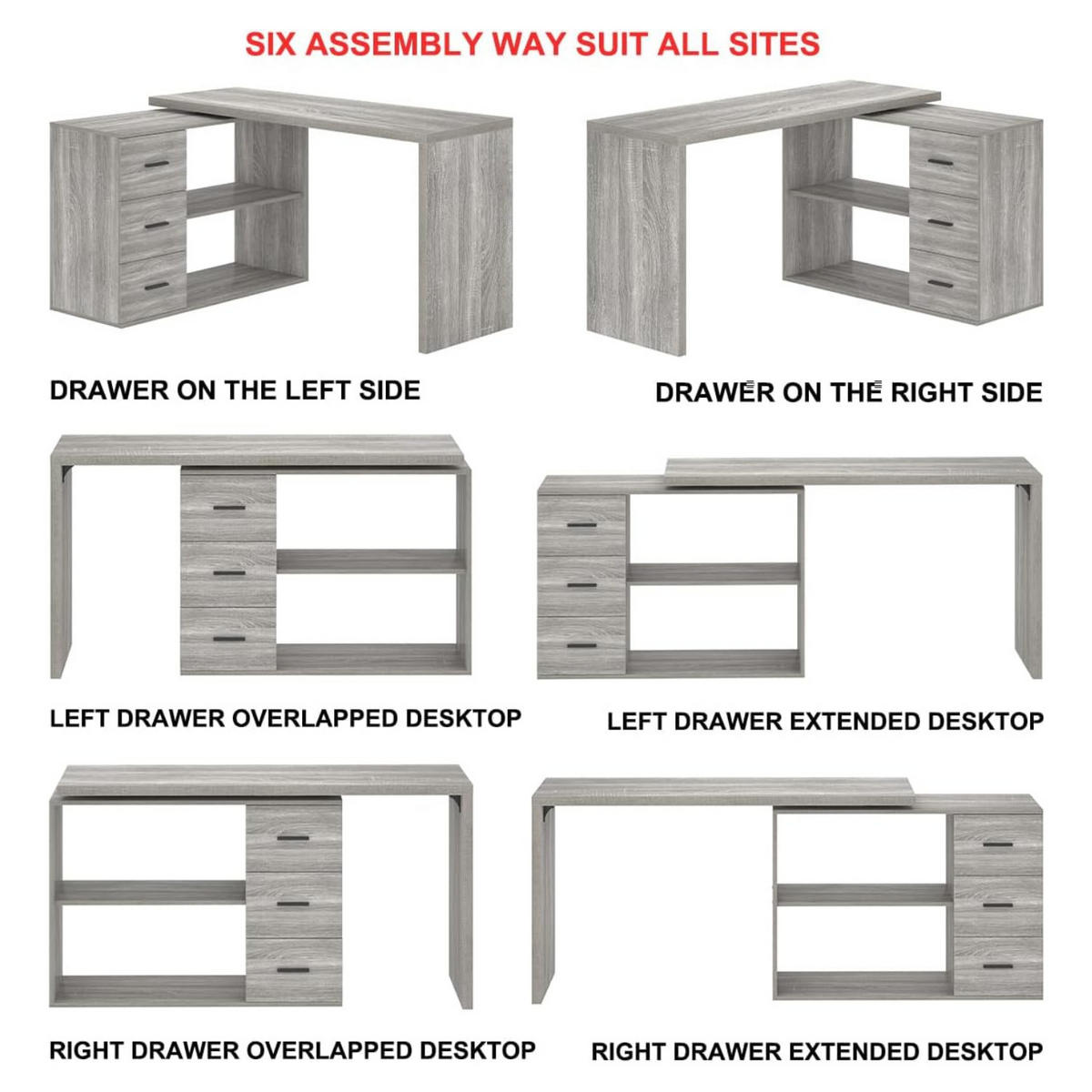 SIX ASSEMBLY WAY SUIT ALL SITES

DRAWER ON THE LEFT SIDE

DRAWER ON THE RIGHT SIDE

LEFT DRAWER OVERLAPPED DESKTOP

LEFT DRAWER EXTENDED DESKTOP

RIGHT DRAWER OVERLAPPED DESKTOP

RIGHT DRAWER EXTENDED DESKTOP