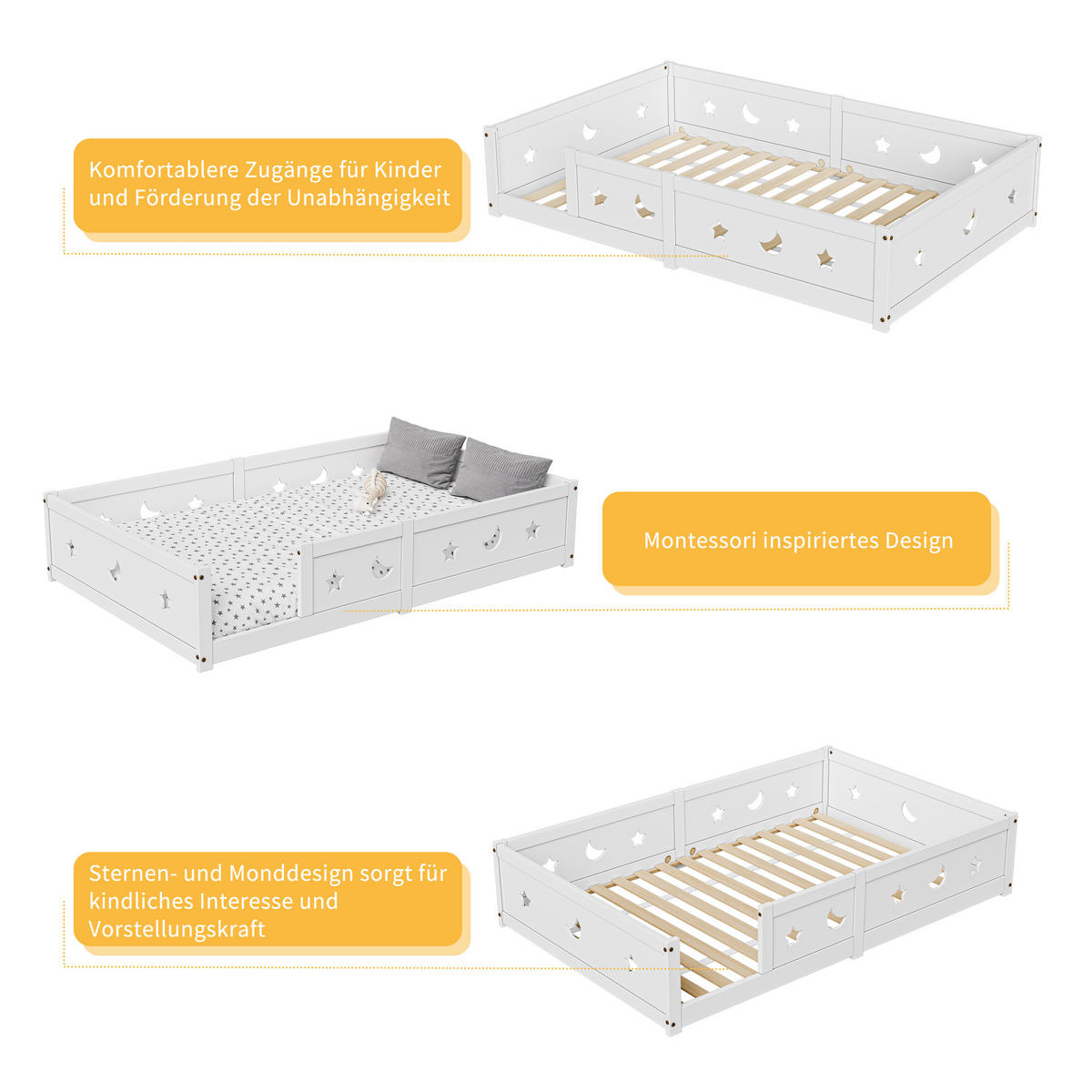 Komfortablere Zugänge für Kinder und Förderung der Unabhängigkeit

Montessori inspiriertes Design

Sternen- und Monddesign sorgt für kindliches Interesse und Vorstellungskraft