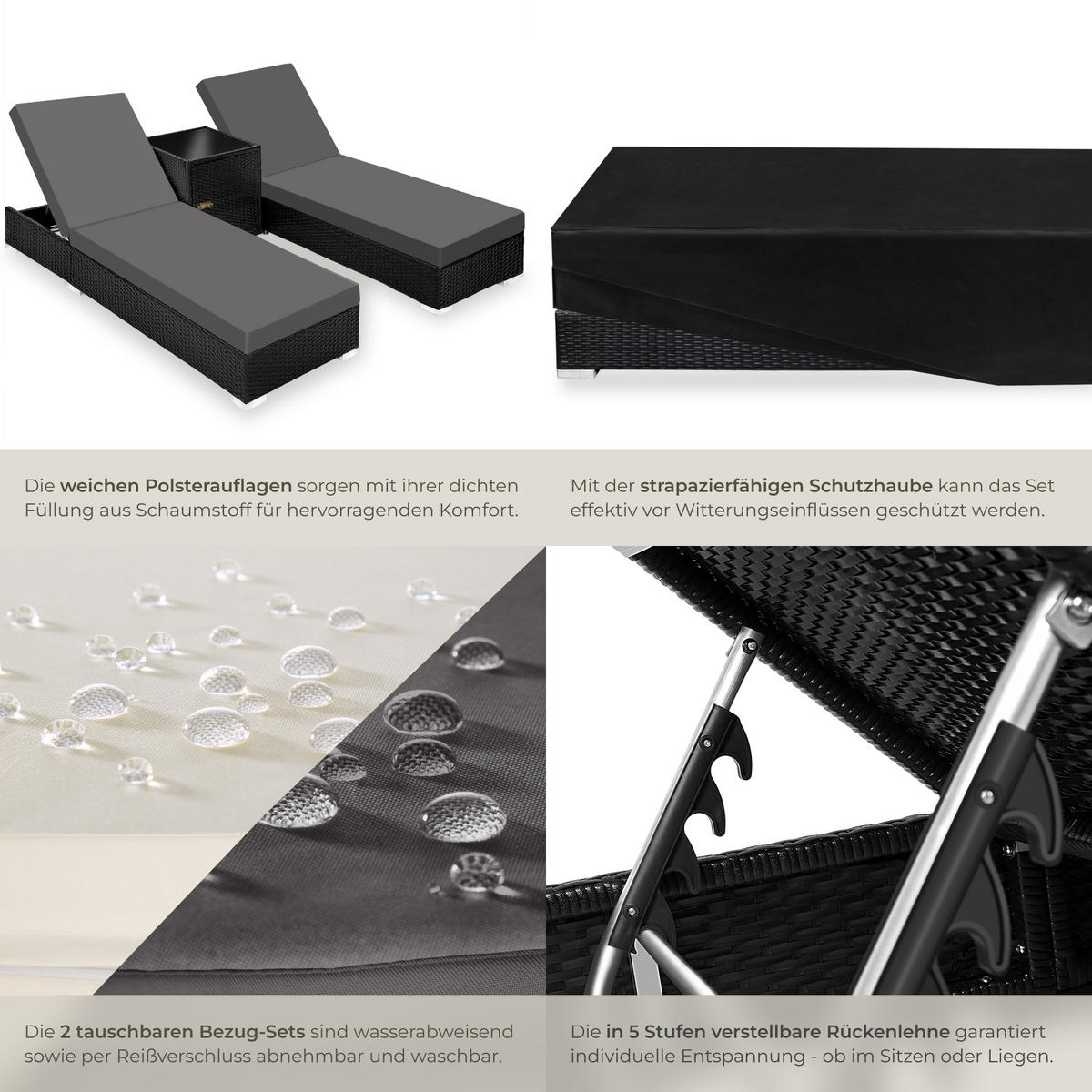 Die weichen Polsterauflagen sorgen mit ihrer dichten Füllung aus Schaumstoff für hervorragenden Komfort.

Mit der strapazierfähigen Schutzhaube kann das Set effektiv vor Witterungseinflüssen geschützt werden.

Die 2 tauschbaren Bezug-Sets sind wasserabweisend sowie per Reißverschluss abnehmbar und waschbar.

Die in 5 Stufen verstellbare Rückenlehne garantiert individuelle Entspannung - ob im Sitzen oder Liegen.