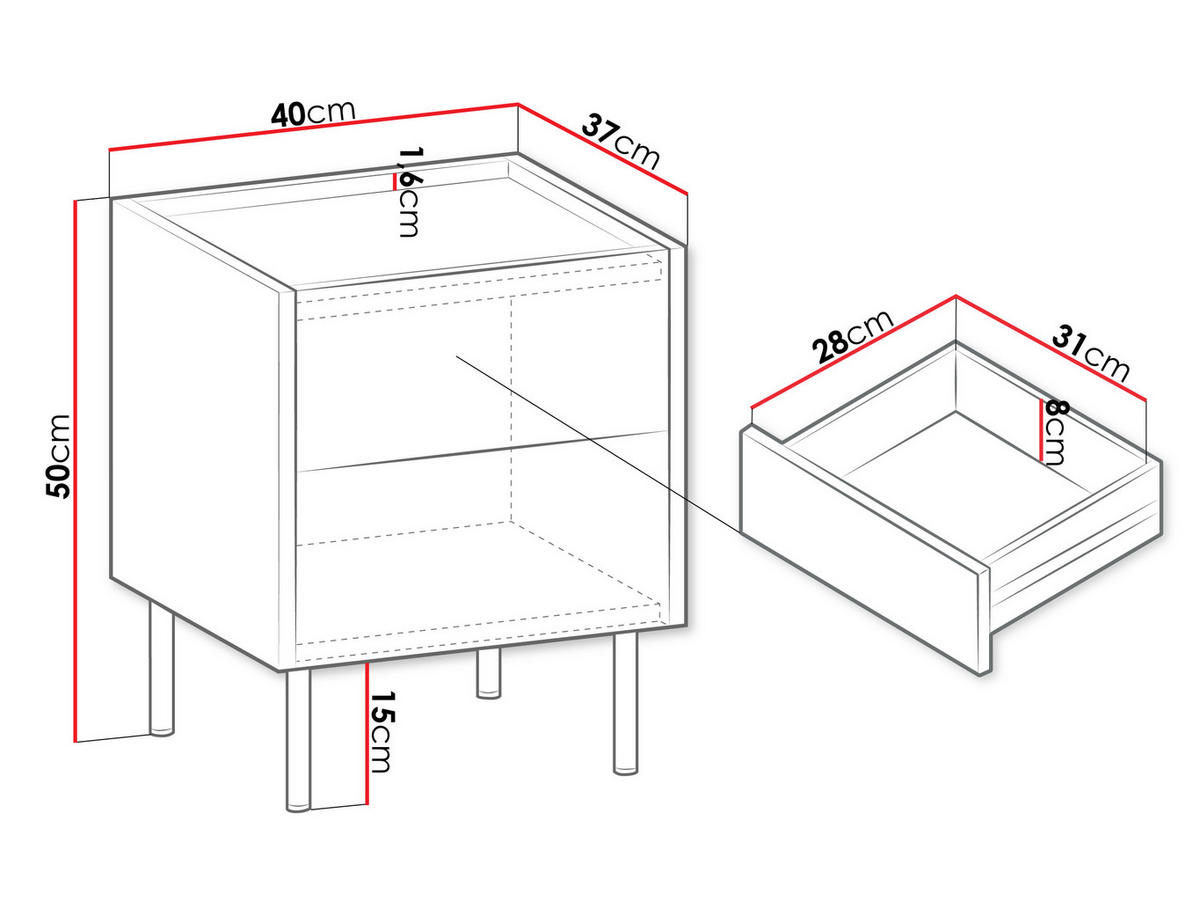 40cm
37cm
1,6cm
50cm
28cm
31cm
8cm
15cm