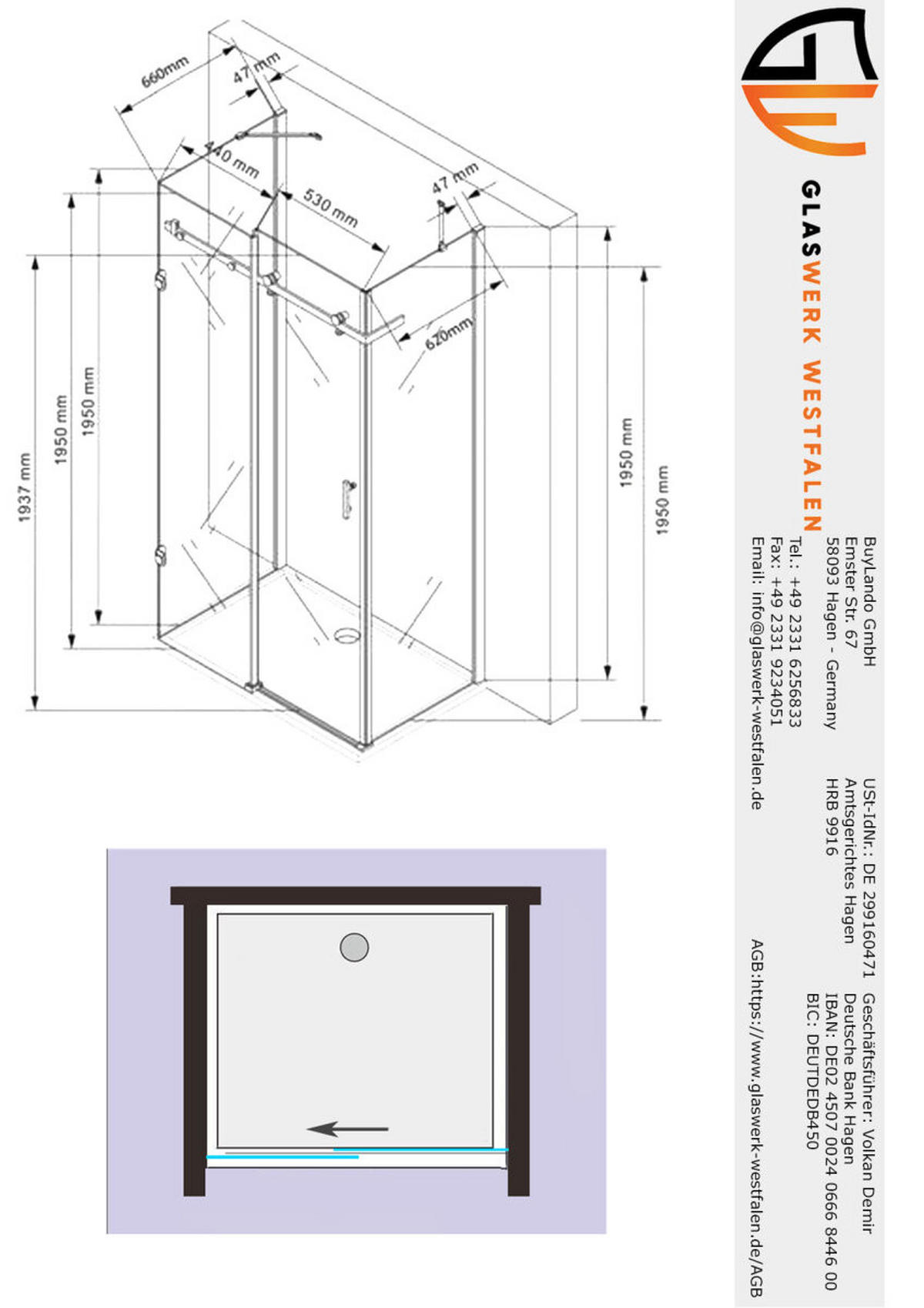 660mm
47 mm
440 mm
530 mm
47 mm
620mm
1937 mm
1950 mm
1950 mm
1950 mm
1950 mm

GLASWERK WESTFALEN

BuyLando GmbH
Emster Str. 67
58093 Hagen - Germany
Tel.: +49 2331 6256833
Fax: +49 2331 9234051
Email: info@glaswerk-westfalen.de

USt-IdNr.: DE 299160471
Amtsgerichtes Hagen
HRB 9916

Geschäftsführer: Volkan Demir
Deutsche Bank Hagen
IBAN: DE02 4507 0024 0666 8446 00
BIC: DEUTDEDB450

AGB:https://www.glaswerk-westfalen.de/AGB