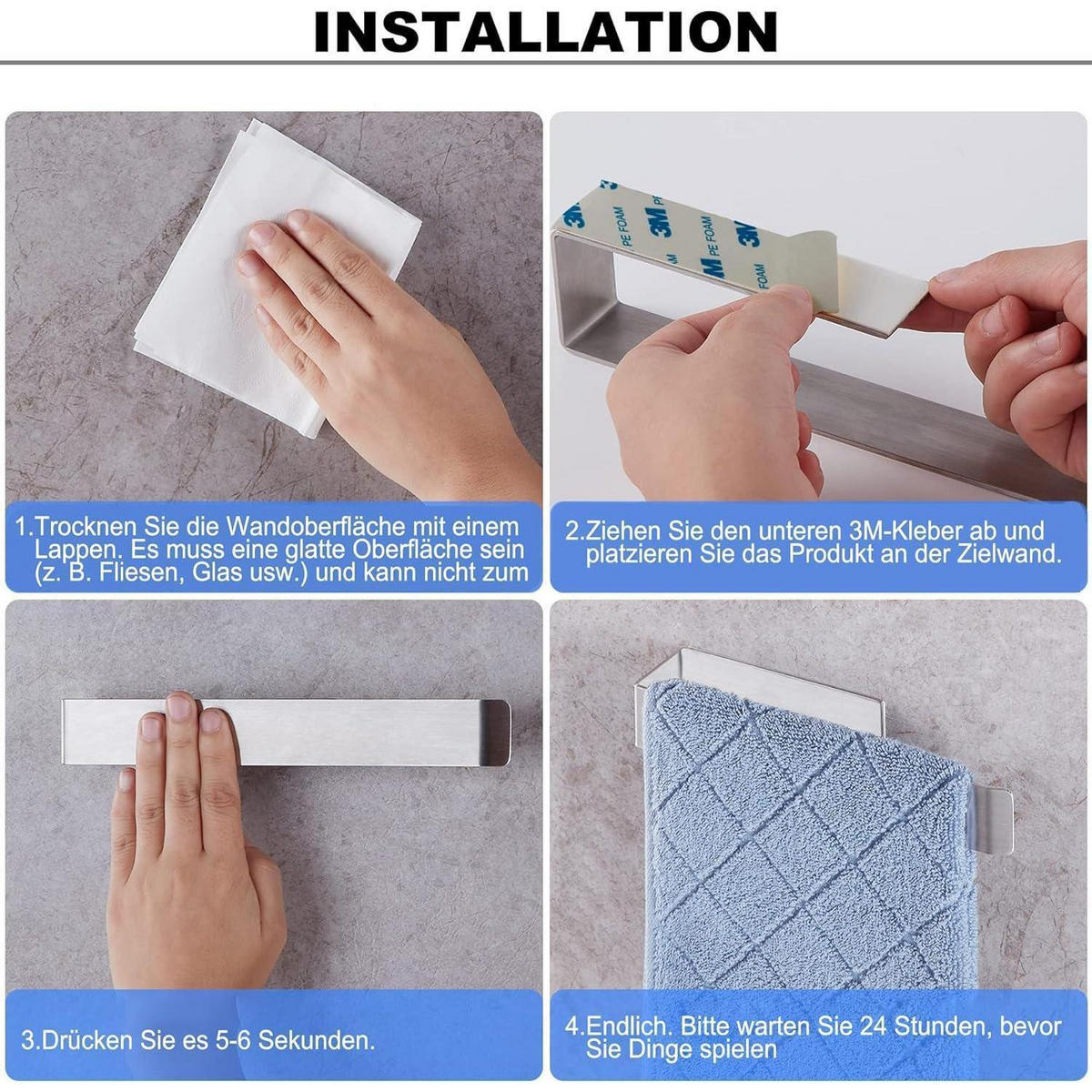 INSTALLATION

3M PE FOAM 3M PE FOAM 3M PE FOAM

1.Trocknen Sie die Wandoberfläche mit einem Lappen. Es muss eine glatte Oberfläche sein (z. B. Fliesen, Glas usw.) und kann nicht zum

2.Ziehen Sie den unteren 3M-Kleber ab und platzieren Sie das Produkt an der Zielwand.

3.Drücken Sie es 5-6 Sekunden.

4.Endlich. Bitte warten Sie 24 Stunden, bevor Sie Dinge spielen