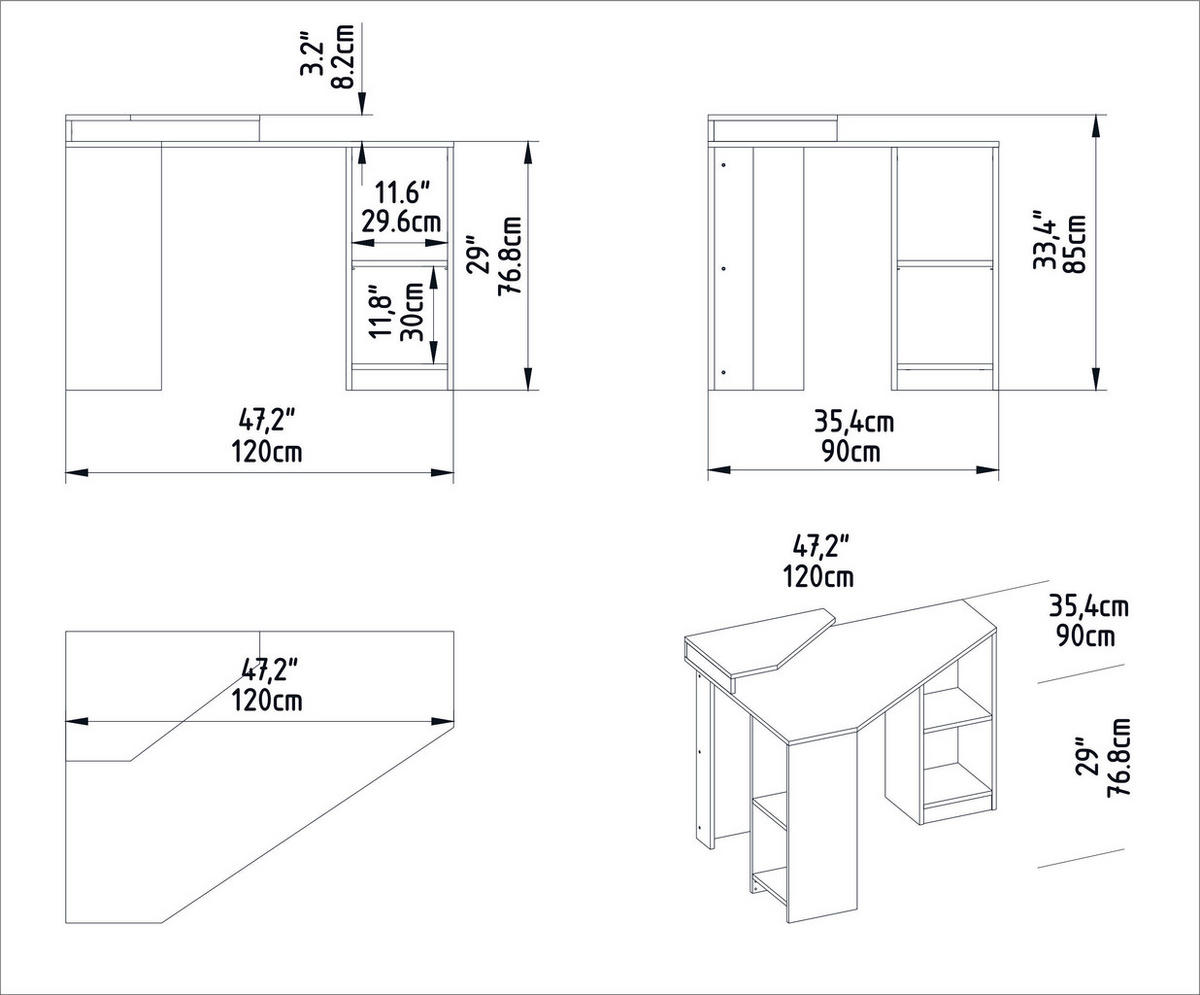 3.2"
8.2cm

11.6"
29.6cm

11,8"
30cm

29"
76.8cm

47,2"
120cm

33,4"
85cm

35,4cm
90cm

47,2"
120cm

47,2"
120cm

35,4cm
90cm

29"
76.8cm