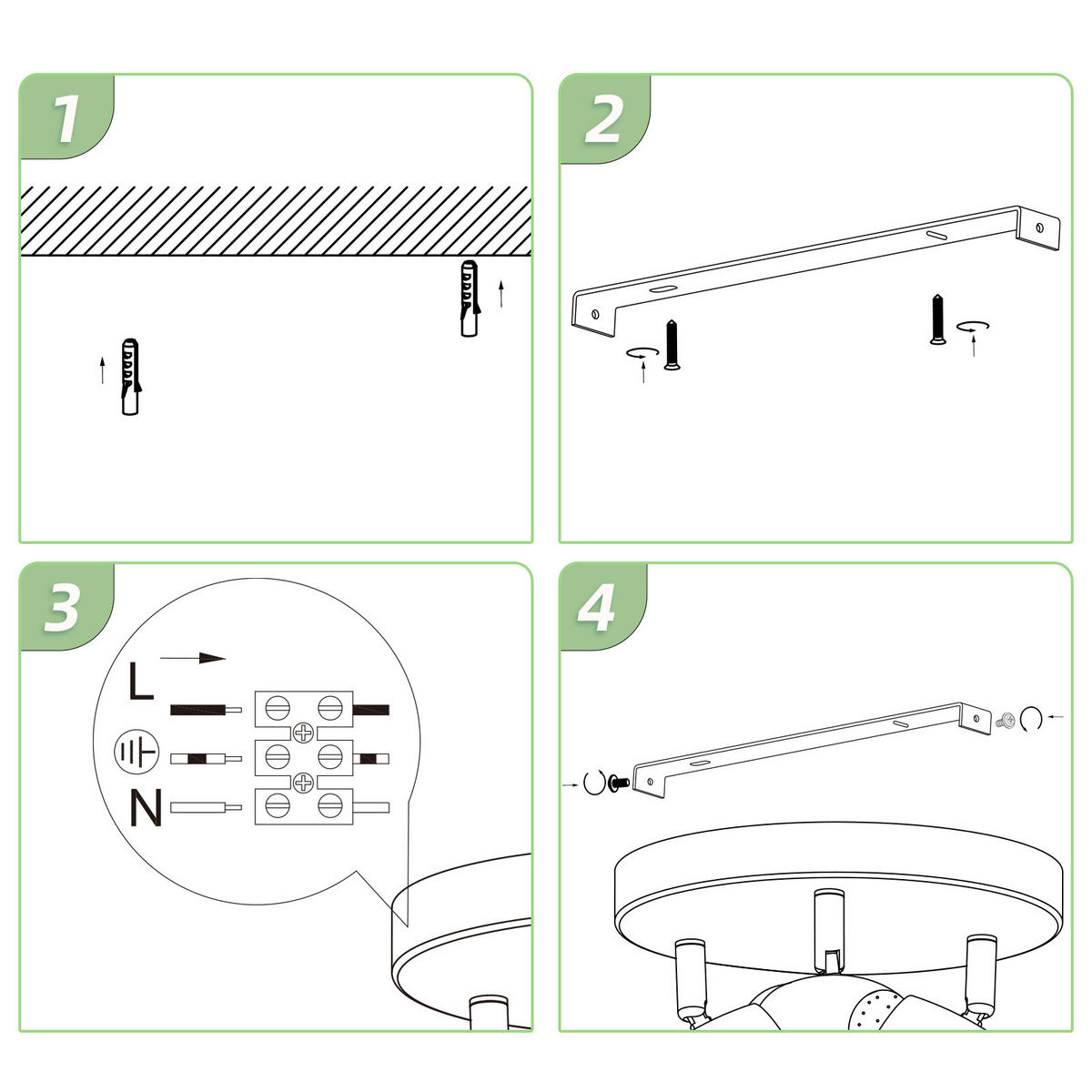 1

2

3

L

N

4