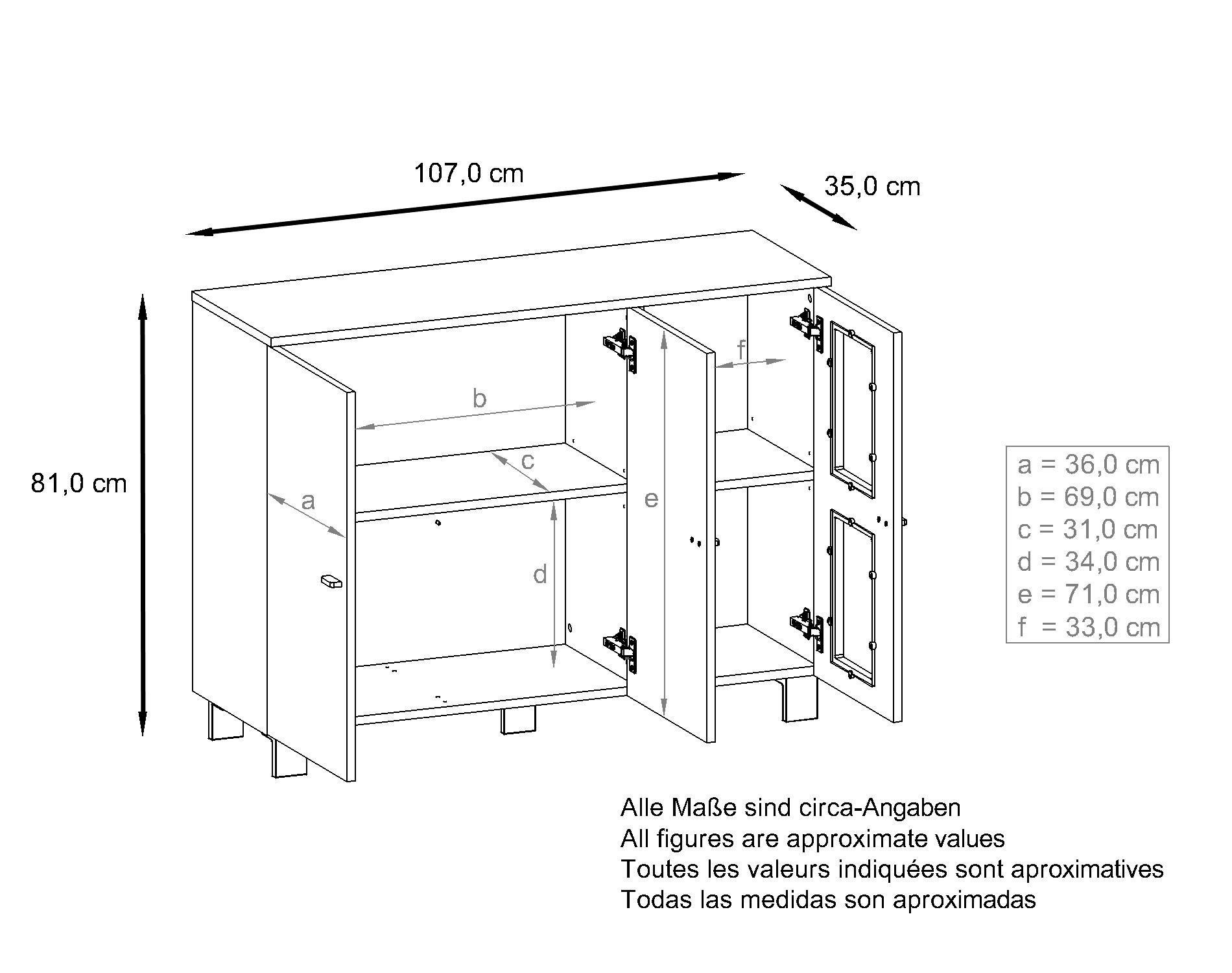 107,0 cm

35,0 cm

81,0 cm

b

f

c

a

e

d

a = 36,0 cm
b = 69,0 cm
c = 31,0 cm
d = 34,0 cm
e = 71,0 cm
f = 33,0 cm

Alle Maße sind circa-Angaben
All figures are approximate values
Toutes les valeurs indiquées sont aproximatives
Todas las medidas son aproximadas