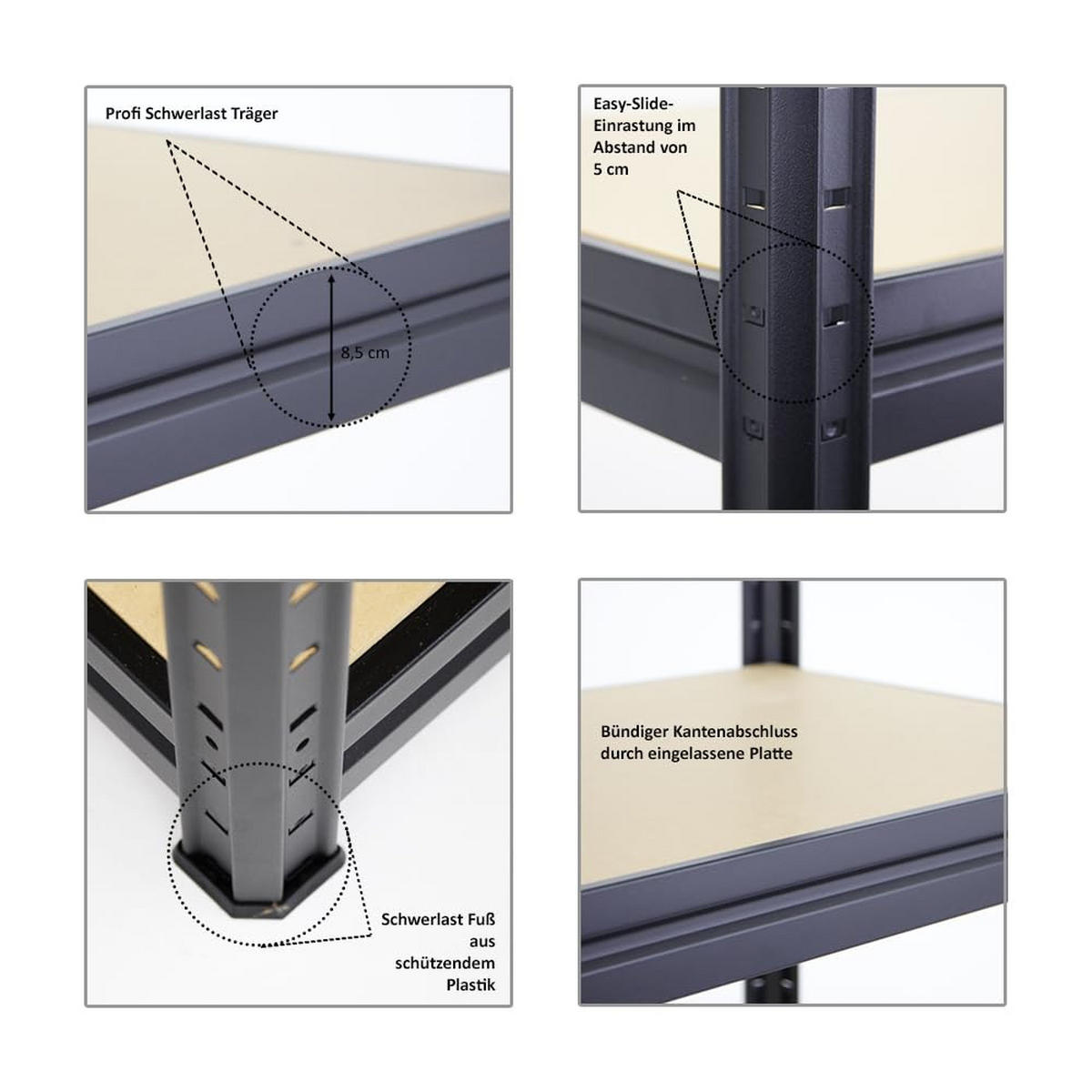 Profi Schwerlast Träger

8,5 cm

Easy-Slide-Einrastung im Abstand von 5 cm

Schwerlast Fuß aus schützendem Plastik

Bündiger Kantenabschluss durch eingelassene Platte