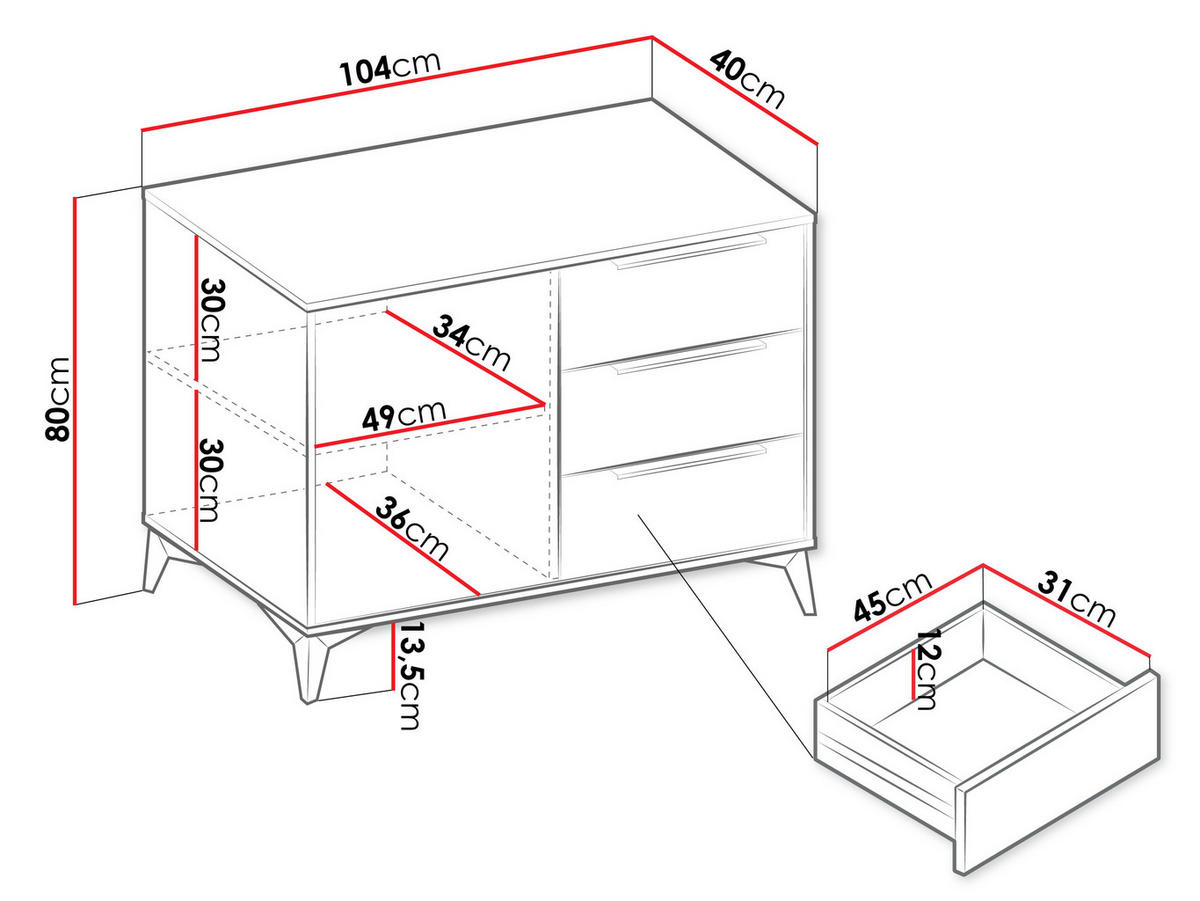 104cm
40cm
80cm
30cm
30cm
34cm
49cm
36cm
13,5cm
45cm
31cm
12cm