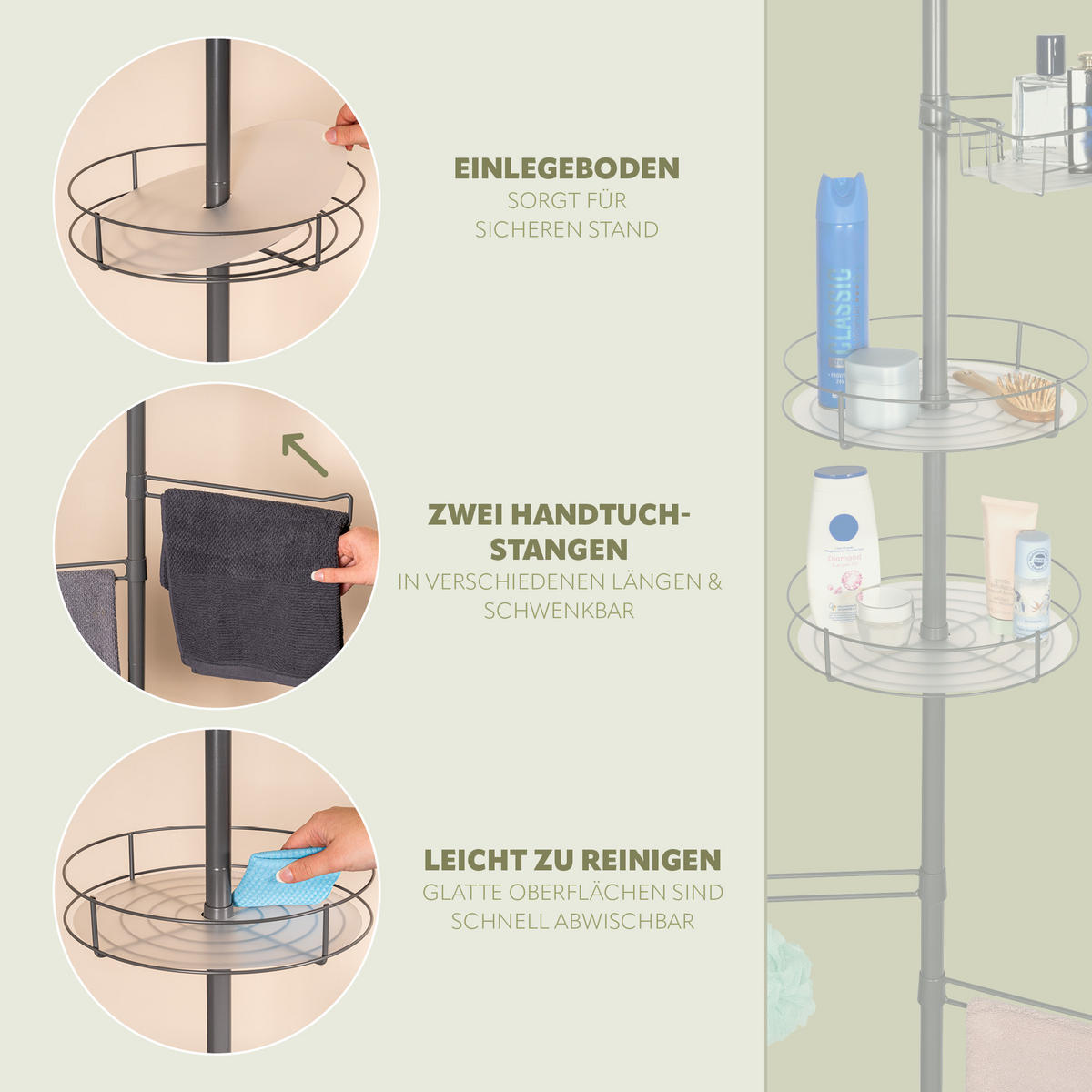 EINLEGEBODEN
SORGT FÜR SICHEREN STAND

ZWEI HANDTUCH-STANGEN
IN VERSCHIEDENEN LÄNGEN & SCHWENKBAR

LEICHT ZU REINIGEN
GLATTE OBERFLÄCHEN SIND SCHNELL ABWISCHBAR

CLASSIC

Diamond