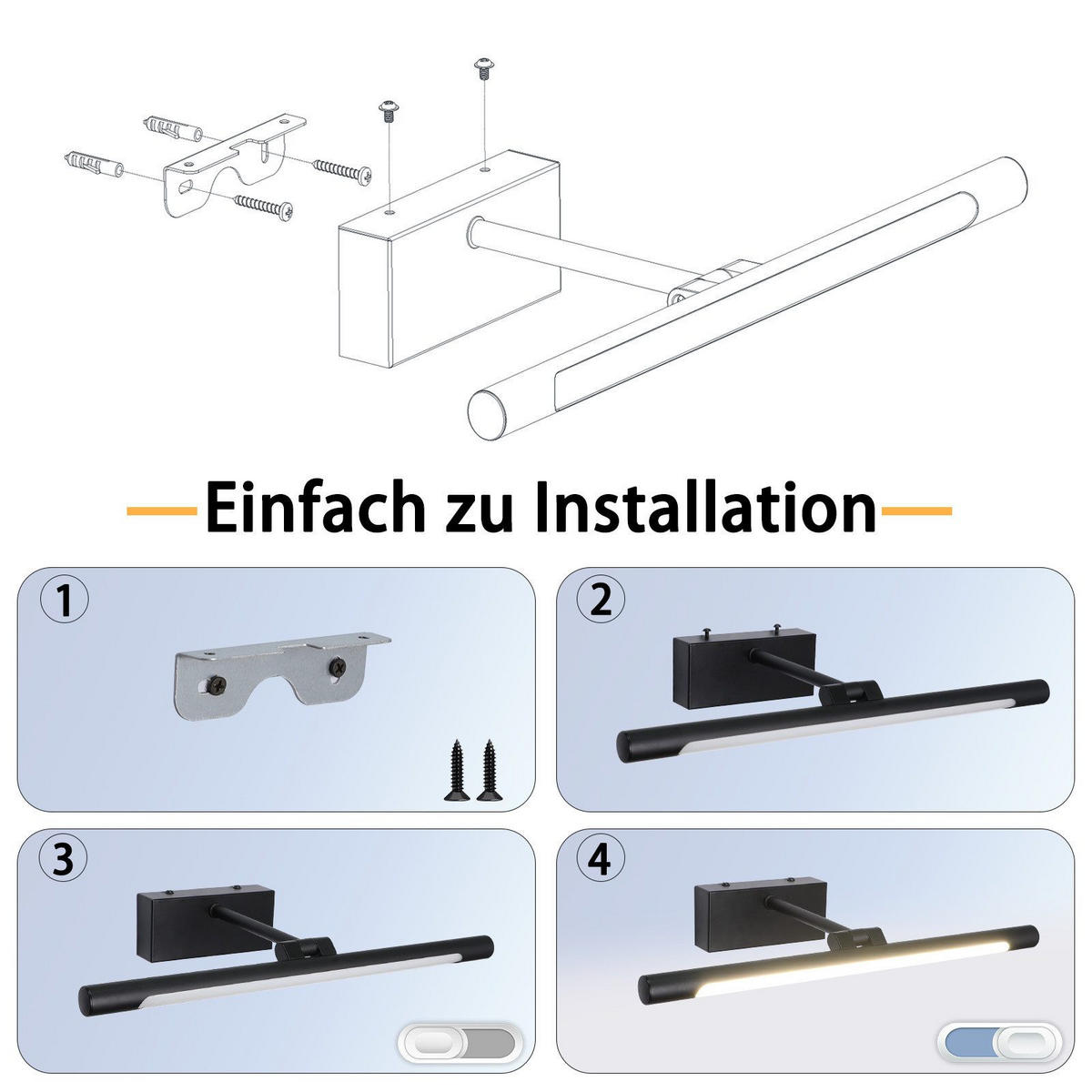 Einfach zu Installation

1

2

3

4