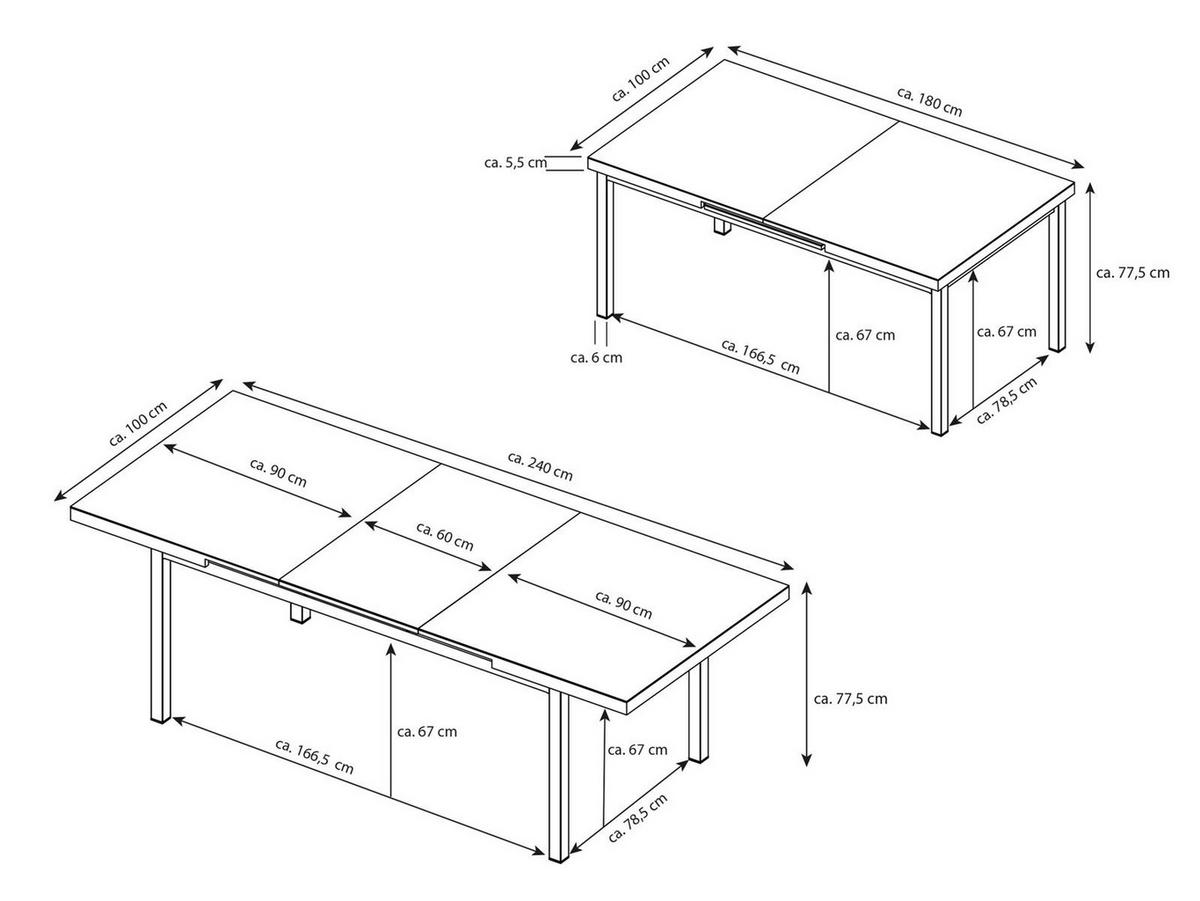 ca. 100 cm
ca. 180 cm
ca. 5,5 cm
ca. 77,5 cm
ca. 67 cm
ca. 67 cm
ca. 6 cm
ca. 166,5 cm
ca. 78,5 cm

ca. 100 cm
ca. 240 cm
ca. 90 cm
ca. 60 cm
ca. 90 cm
ca. 77,5 cm
ca. 67 cm
ca. 67 cm
ca. 166,5 cm
ca. 78,5 cm