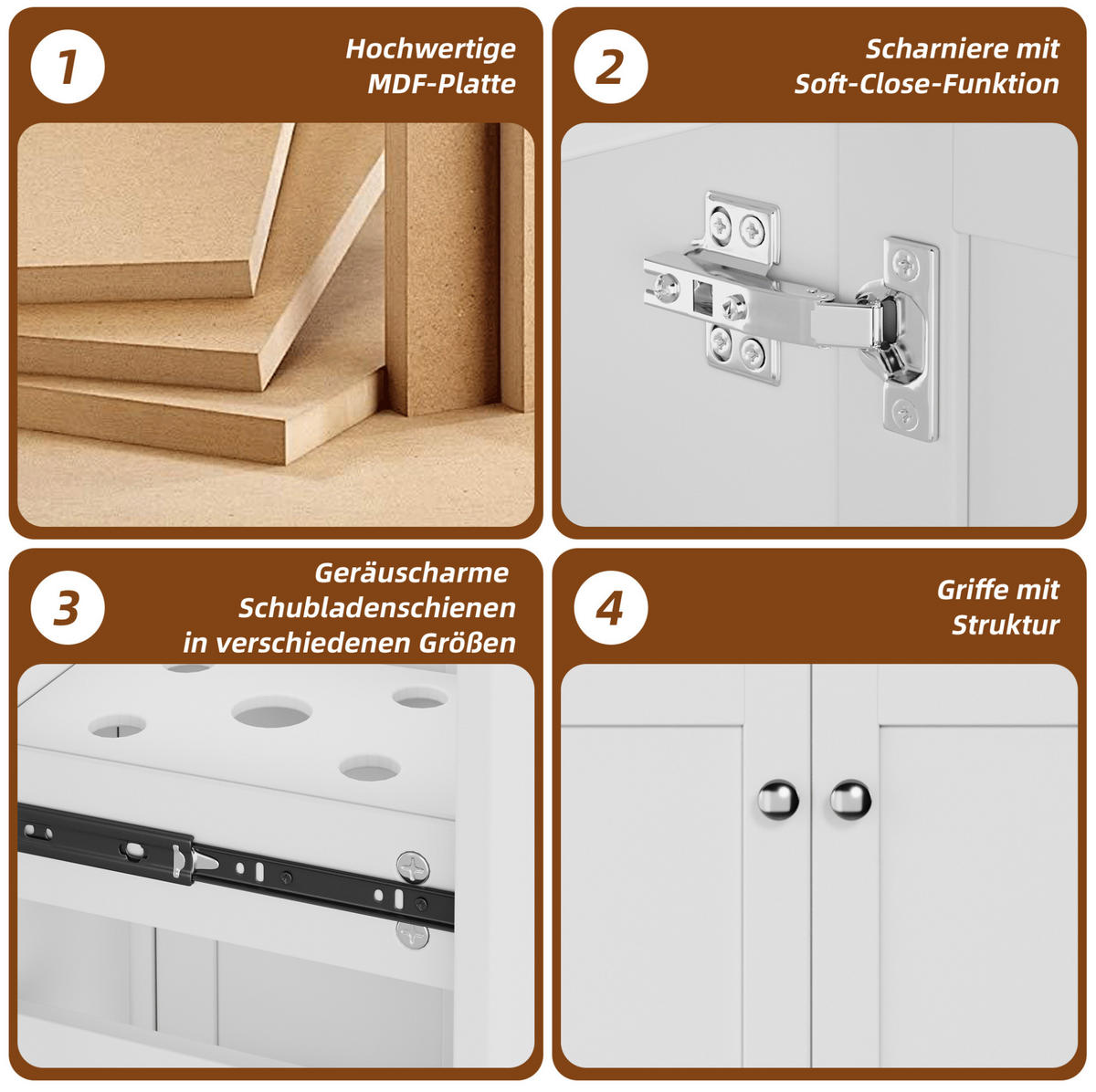 1

Hochwertige MDF-Platte

2

Scharniere mit Soft-Close-Funktion

3

Geräuscharme Schubladenschienen in verschiedenen Größen

4

Griffe mit Struktur