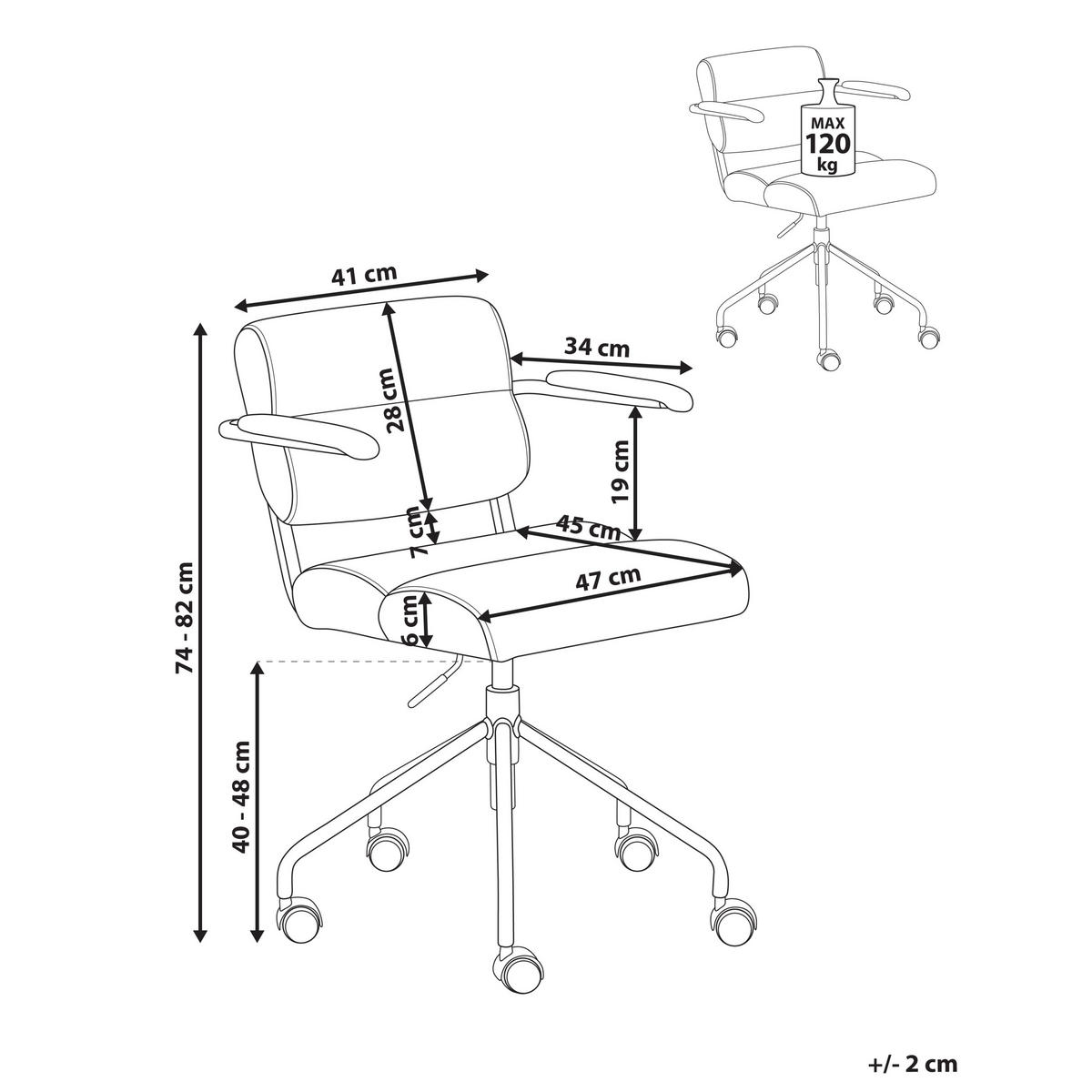 MAX
120
kg

41 cm
34 cm
28 cm
19 cm
7 cm
45 cm
47 cm
6 cm
74 - 82 cm
40 - 48 cm

+/- 2 cm