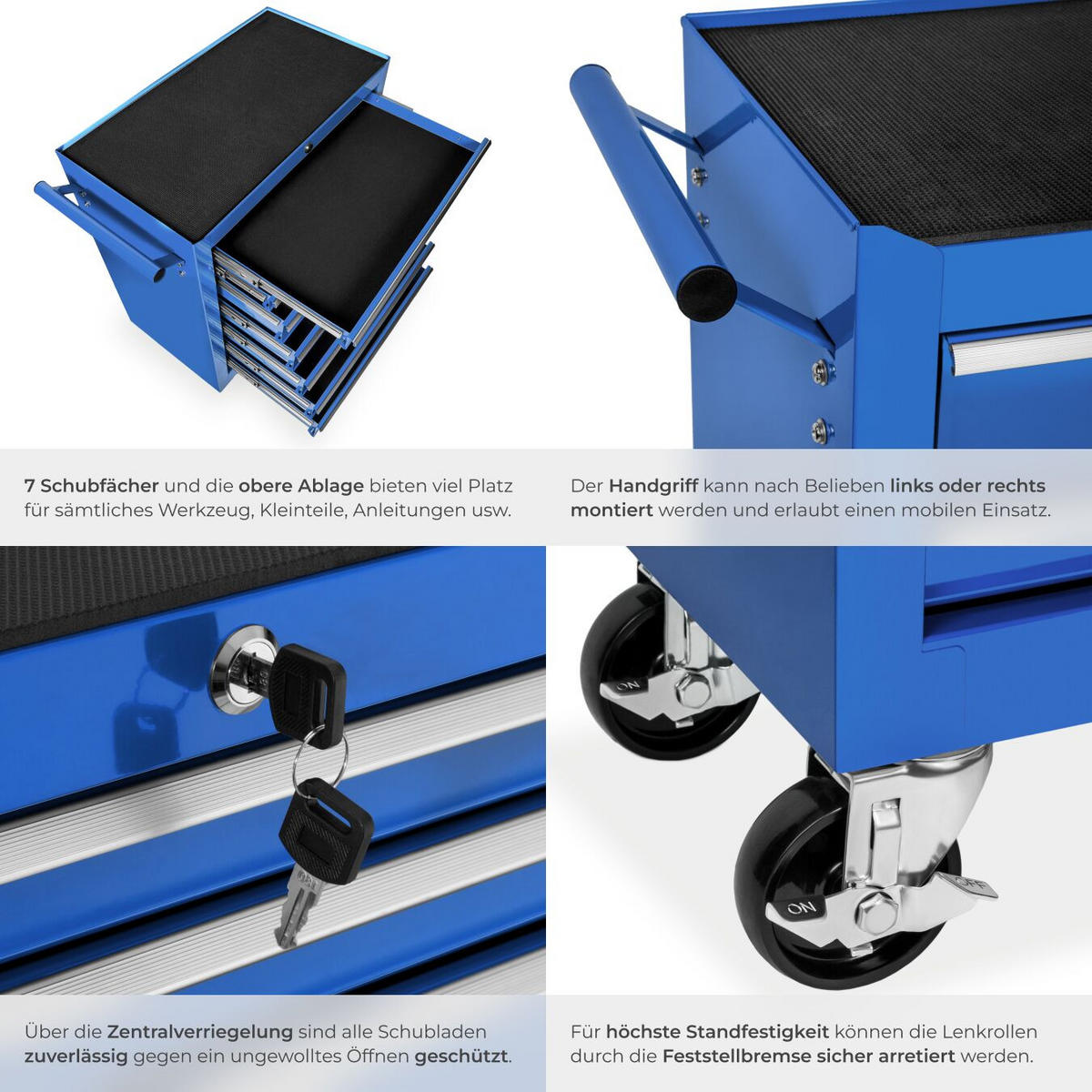 7 Schubfächer und die obere Ablage bieten viel Platz für sämtliches Werkzeug, Kleinteile, Anleitungen usw.

Der Handgriff kann nach Belieben links oder rechts montiert werden und erlaubt einen mobilen Einsatz.

ON

ON

OFF

Über die Zentralverriegelung sind alle Schubladen zuverlässig gegen ein ungewolltes Öffnen geschützt.

Für höchste Standfestigkeit können die Lenkrollen durch die Feststellbremse sicher arretiert werden.