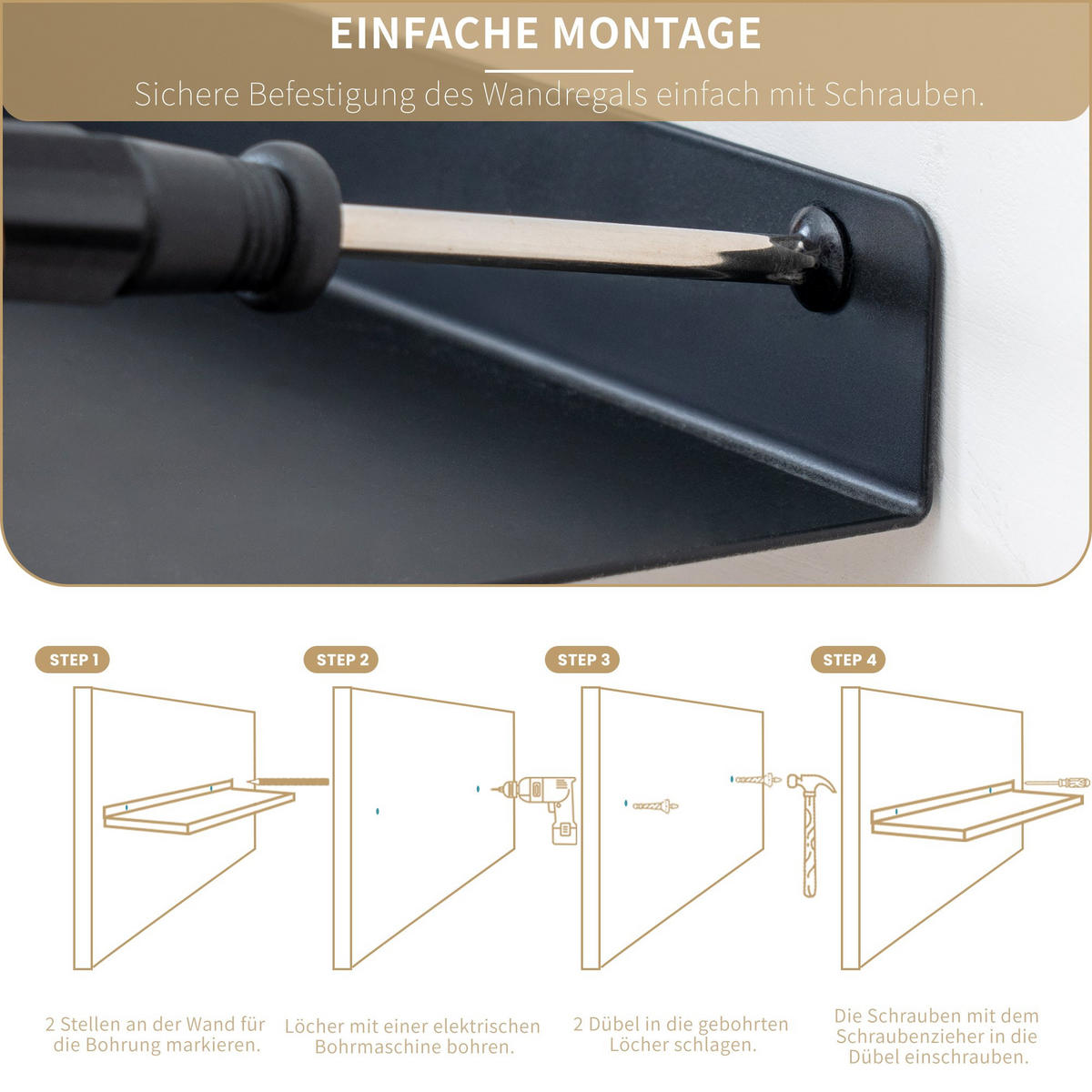 EINFACHE MONTAGE

Sichere Befestigung des Wandregals einfach mit Schrauben.

STEP 1

STEP 2

STEP 3

STEP 4

2 Stellen an der Wand für die Bohrung markieren.

Löcher mit einer elektrischen Bohrmaschine bohren.

2 Dübel in die gebohrten Löcher schlagen.

Die Schrauben mit dem Schraubenzieher in die Dübel einschrauben.