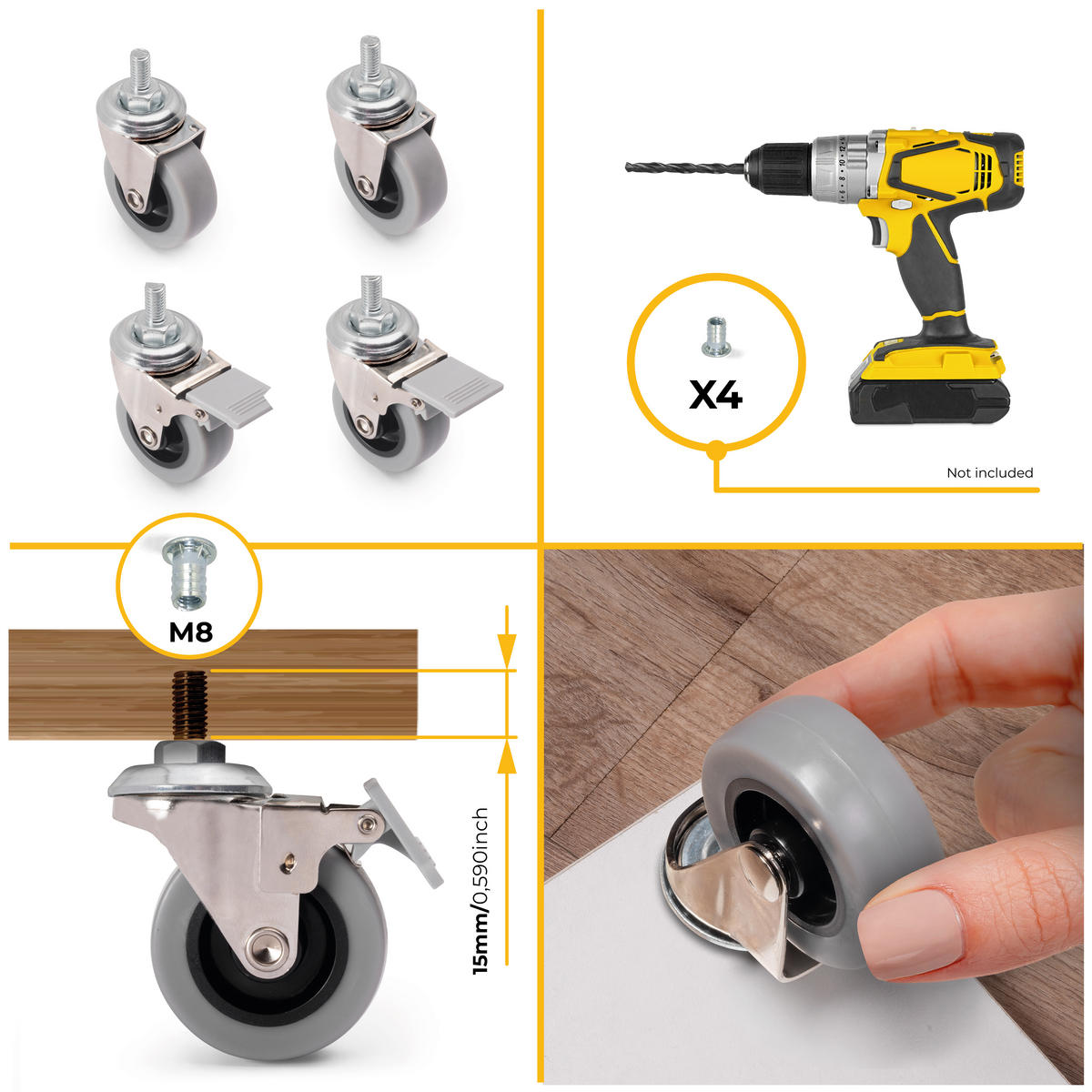 X4

Not included

M8

15mm/0,590inch