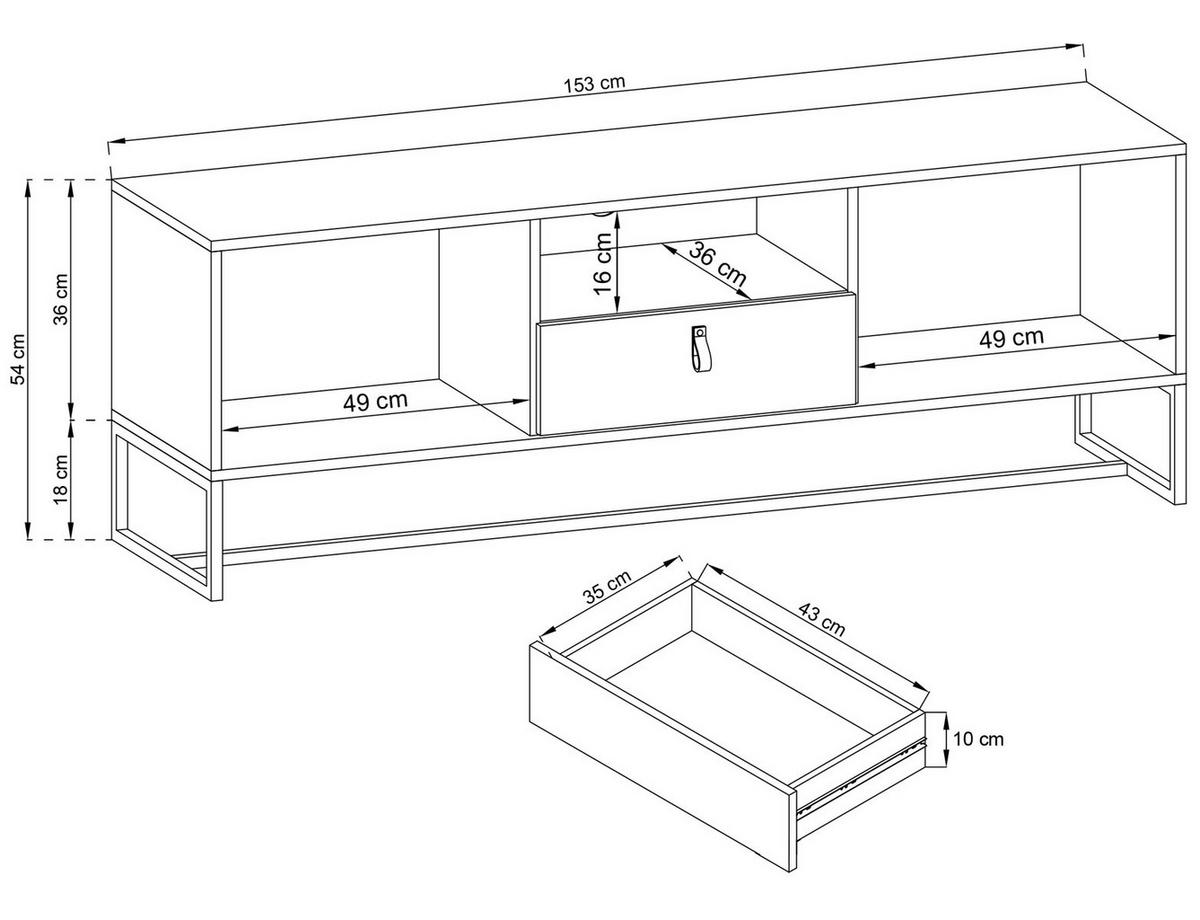 153 cm

54 cm

36 cm

18 cm

16 cm

36 cm

49 cm

49 cm

35 cm

43 cm

10 cm