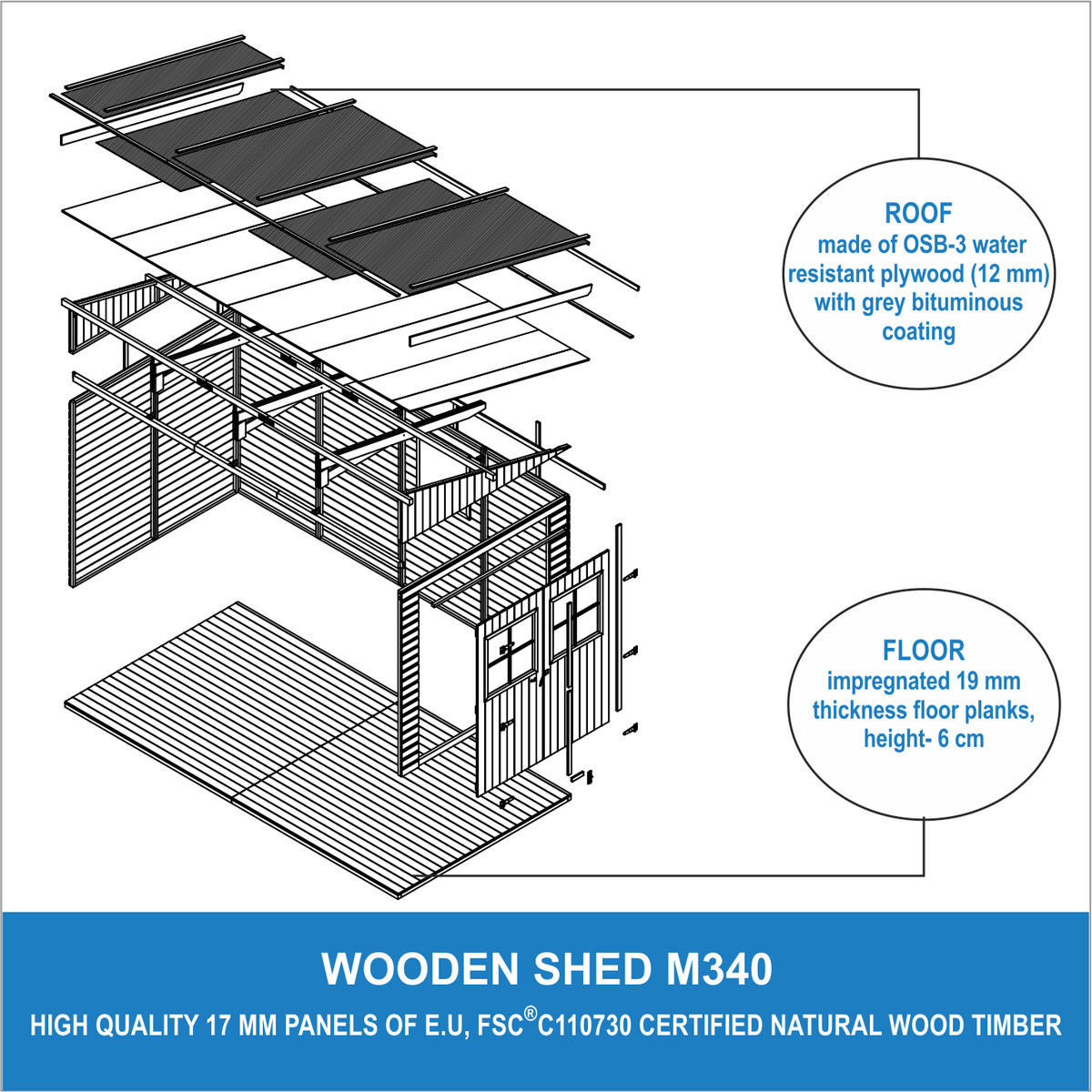 ROOF
made of OSB-3 water resistant plywood (12 mm) with grey bituminous coating

FLOOR
impregnated 19 mm thickness floor planks, height- 6 cm

WOODEN SHED M340
HIGH QUALITY 17 MM PANELS OF E.U, FSC®C110730 CERTIFIED NATURAL WOOD TIMBER