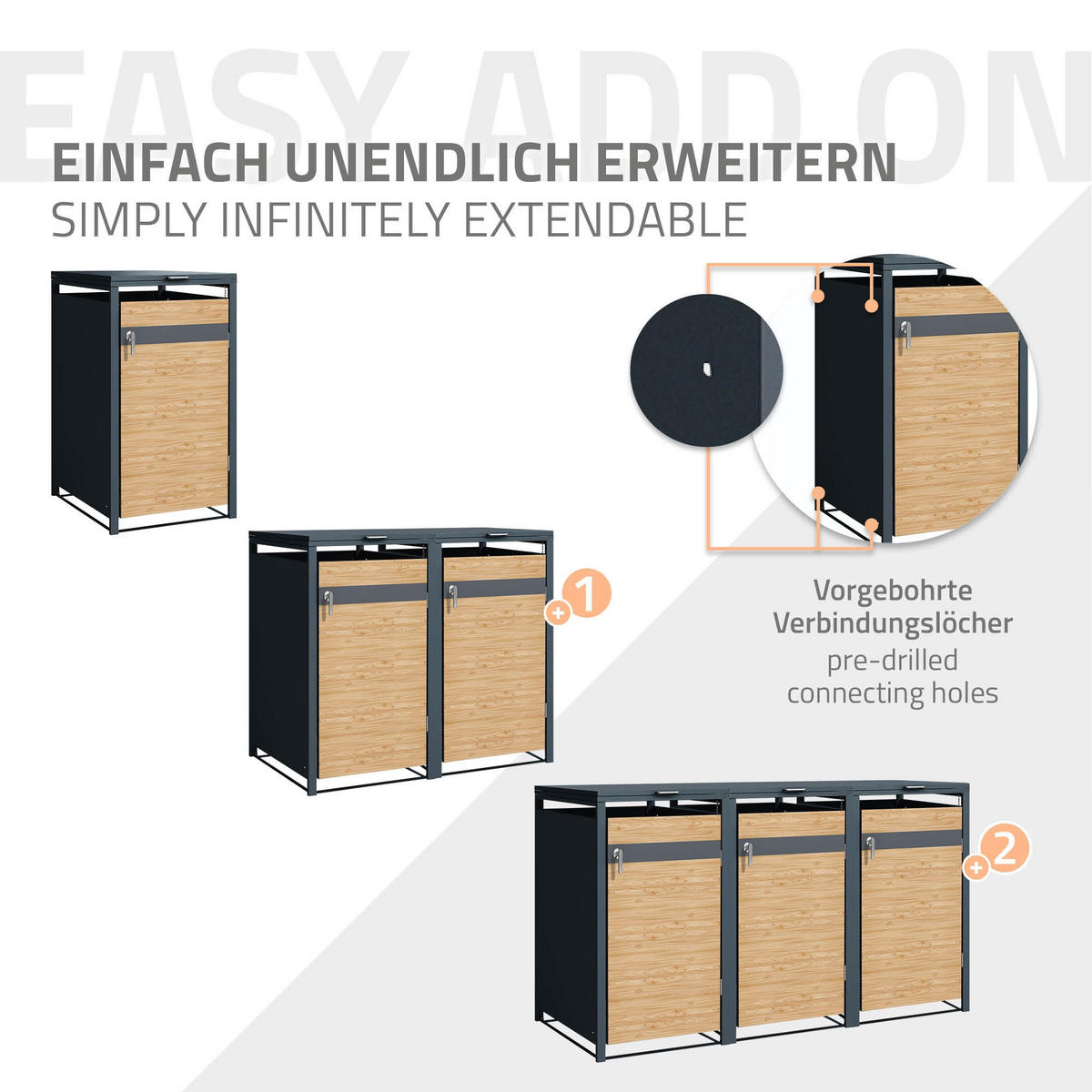 EASY ADD ON

EINFACH UNENDLICH ERWEITERN
SIMPLY INFINITELY EXTENDABLE

+1

Vorgebohrte Verbindungslöcher
pre-drilled connecting holes

+2