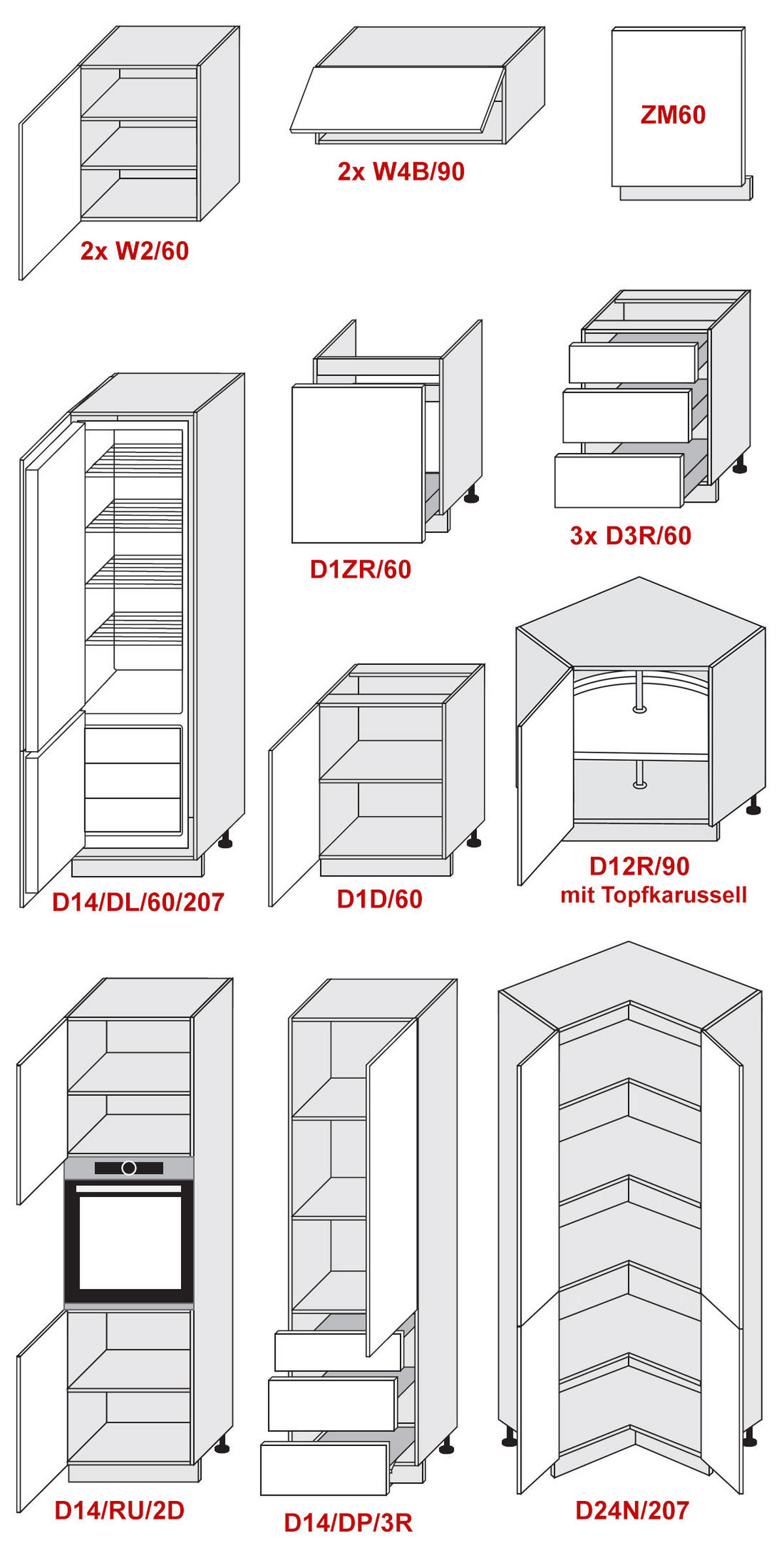 2x W2/60

2x W4B/90

ZM60

D1ZR/60

3x D3R/60

D14/DL/60/207

D1D/60

D12R/90
mit Topfkarussell

D14/RU/2D

D14/DP/3R

D24N/207