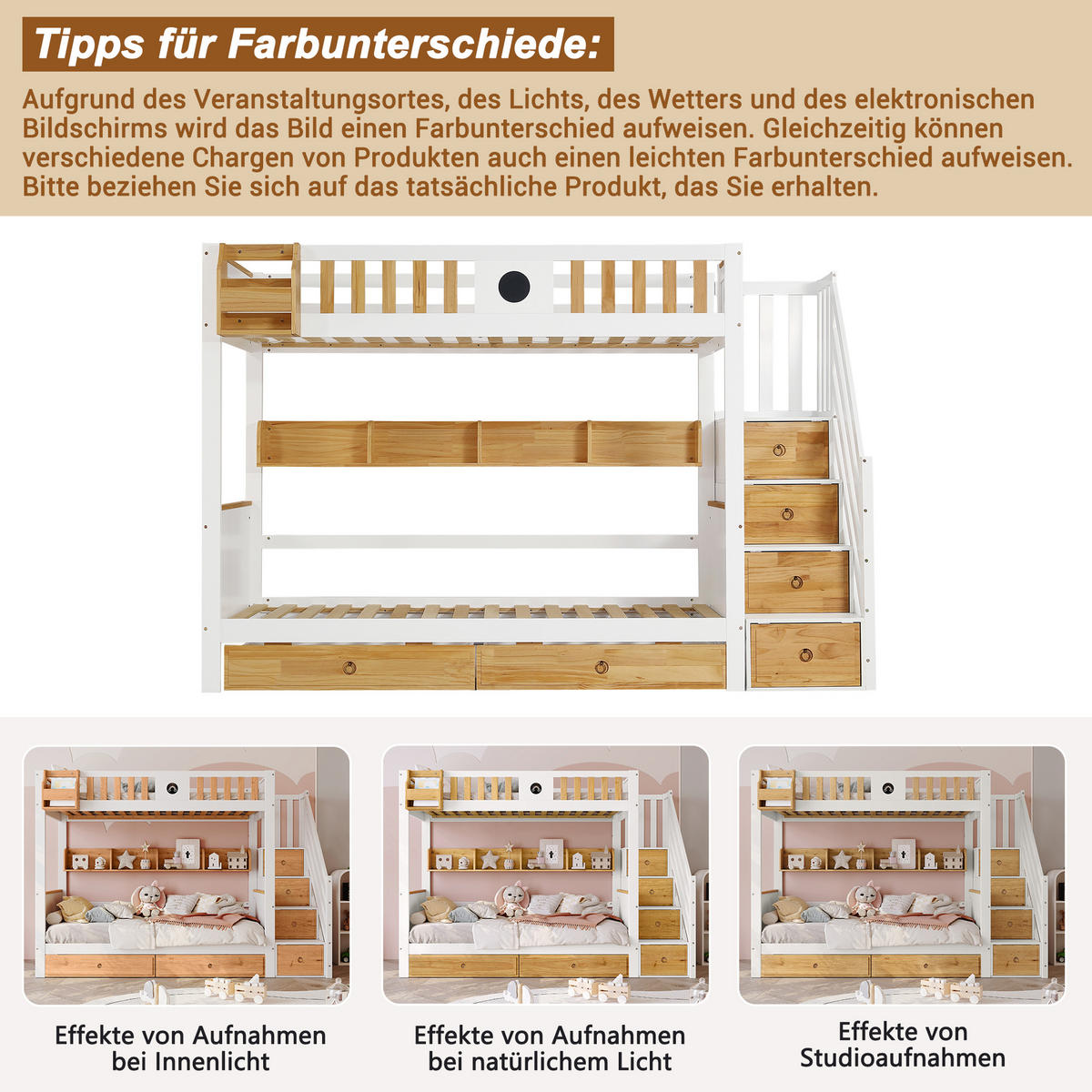 Tipps für Farbunterschiede:

Aufgrund des Veranstaltungsortes, des Lichts, des Wetters und des elektronischen Bildschirms wird das Bild einen Farbunterschied aufweisen. Gleichzeitig können verschiedene Chargen von Produkten auch einen leichten Farbunterschied aufweisen. Bitte beziehen Sie sich auf das tatsächliche Produkt, das Sie erhalten.

Effekte von Aufnahmen bei Innenlicht

Effekte von Aufnahmen bei natürlichem Licht

Effekte von Studioaufnahmen