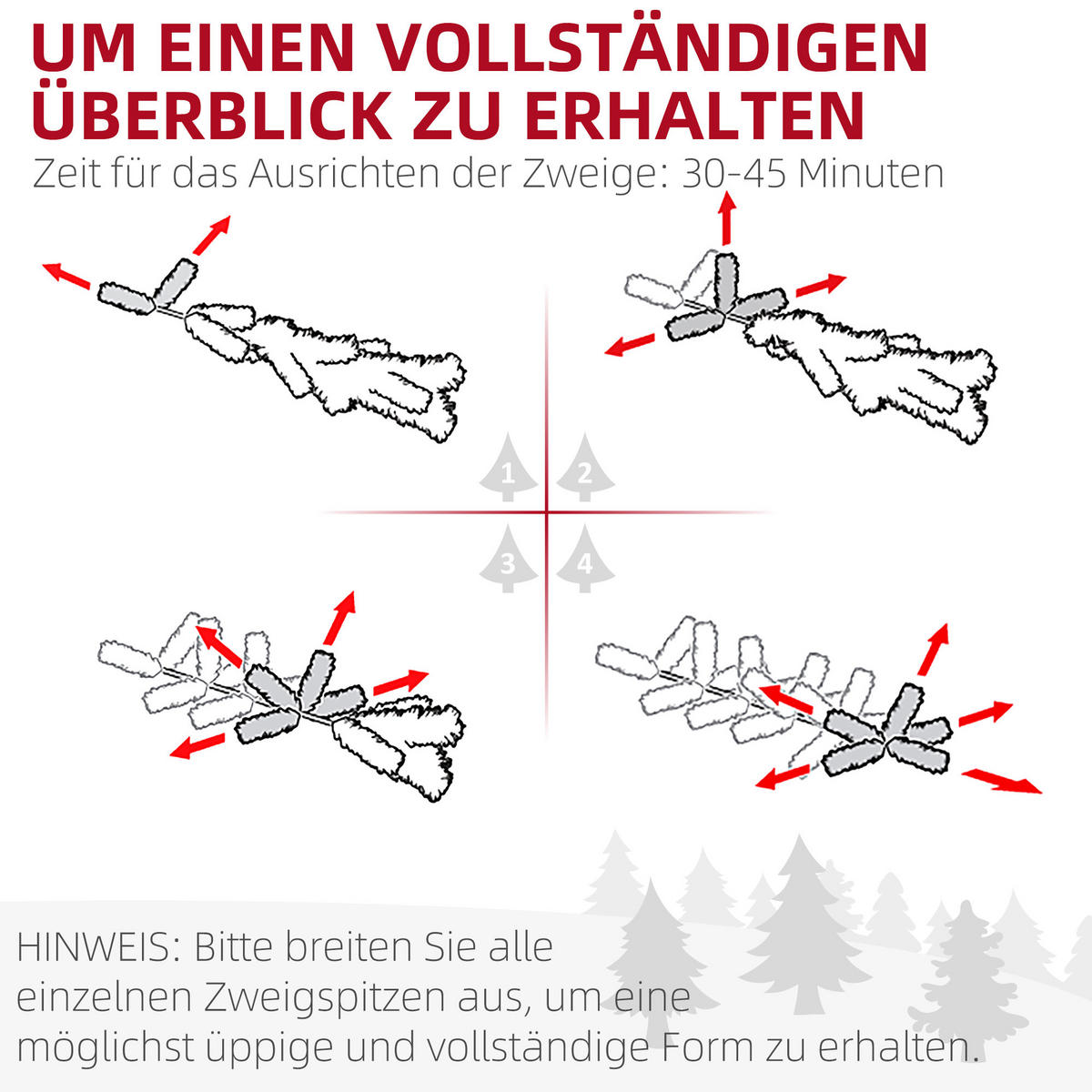 UM EINEN VOLLSTÄNDIGEN ÜBERBLICK ZU ERHALTEN

Zeit für das Ausrichten der Zweige: 30-45 Minuten

1
2
3
4

HINWEIS: Bitte breiten Sie alle einzelnen Zweigspitzen aus, um eine möglichst üppige und vollständige Form zu erhalten.