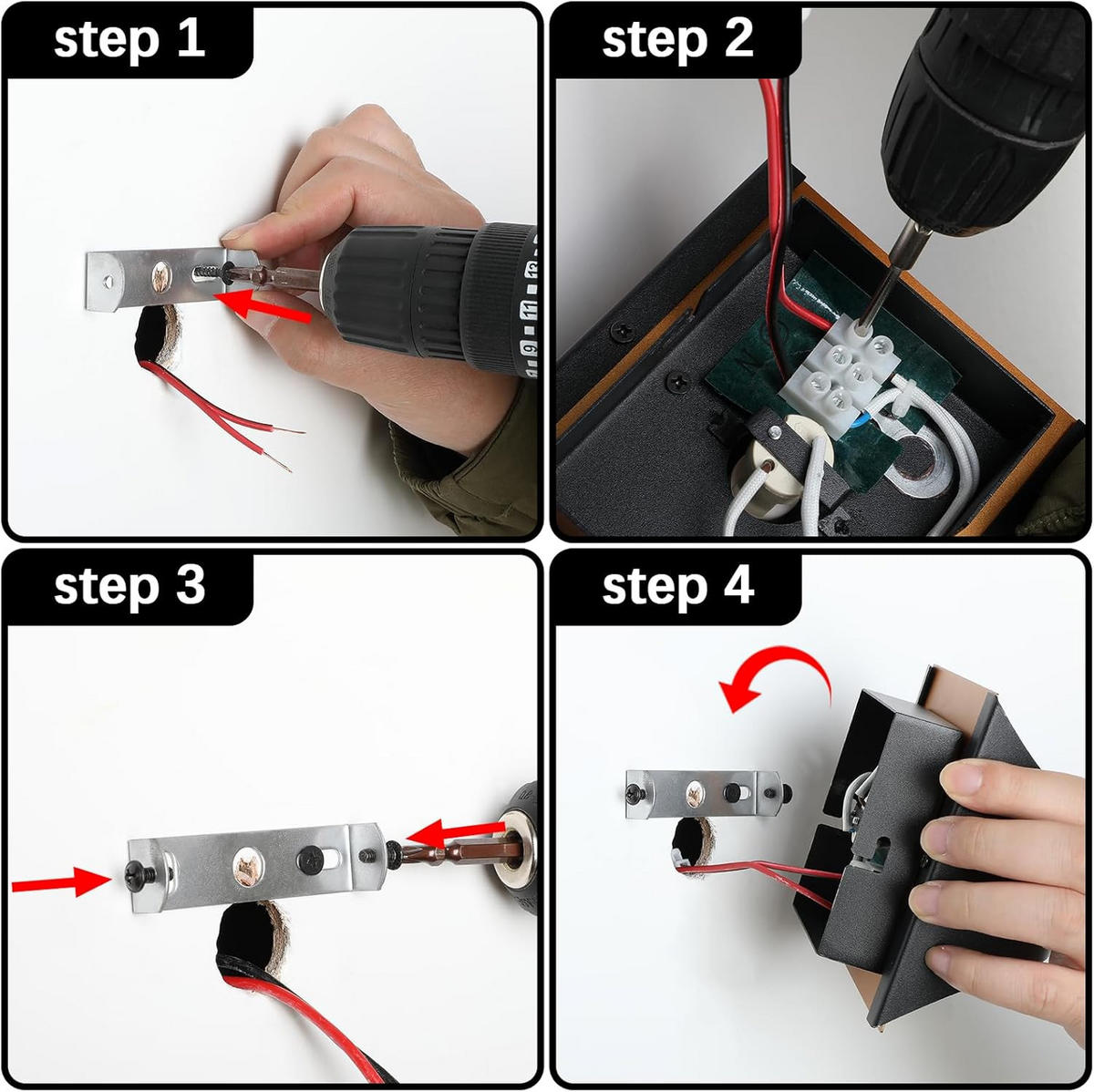 step 1

step 2

step 3

step 4