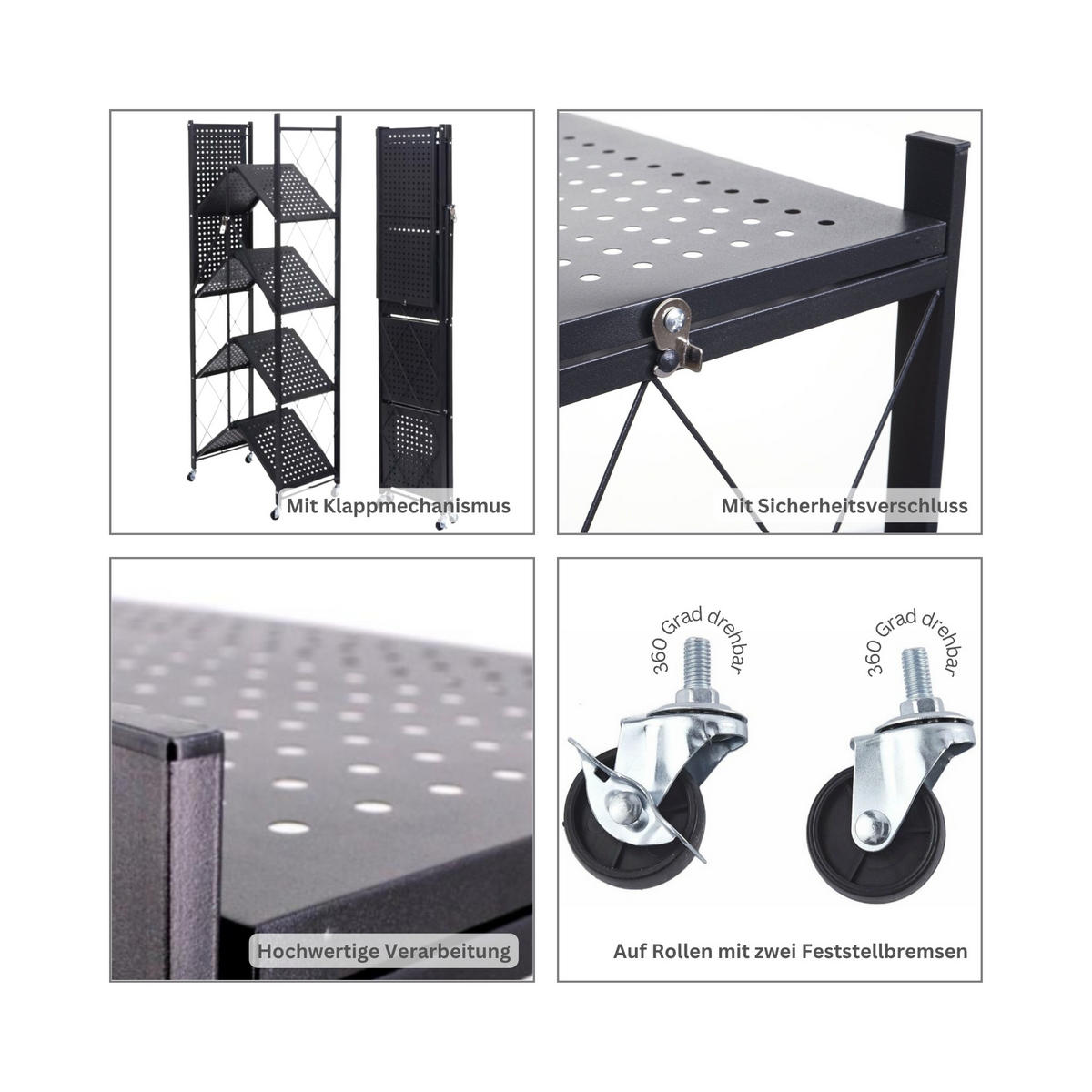 Mit Klappmechanismus

Mit Sicherheitsverschluss

Hochwertige Verarbeitung

360 Grad drehbar

360 Grad drehbar

Auf Rollen mit zwei Feststellbremsen