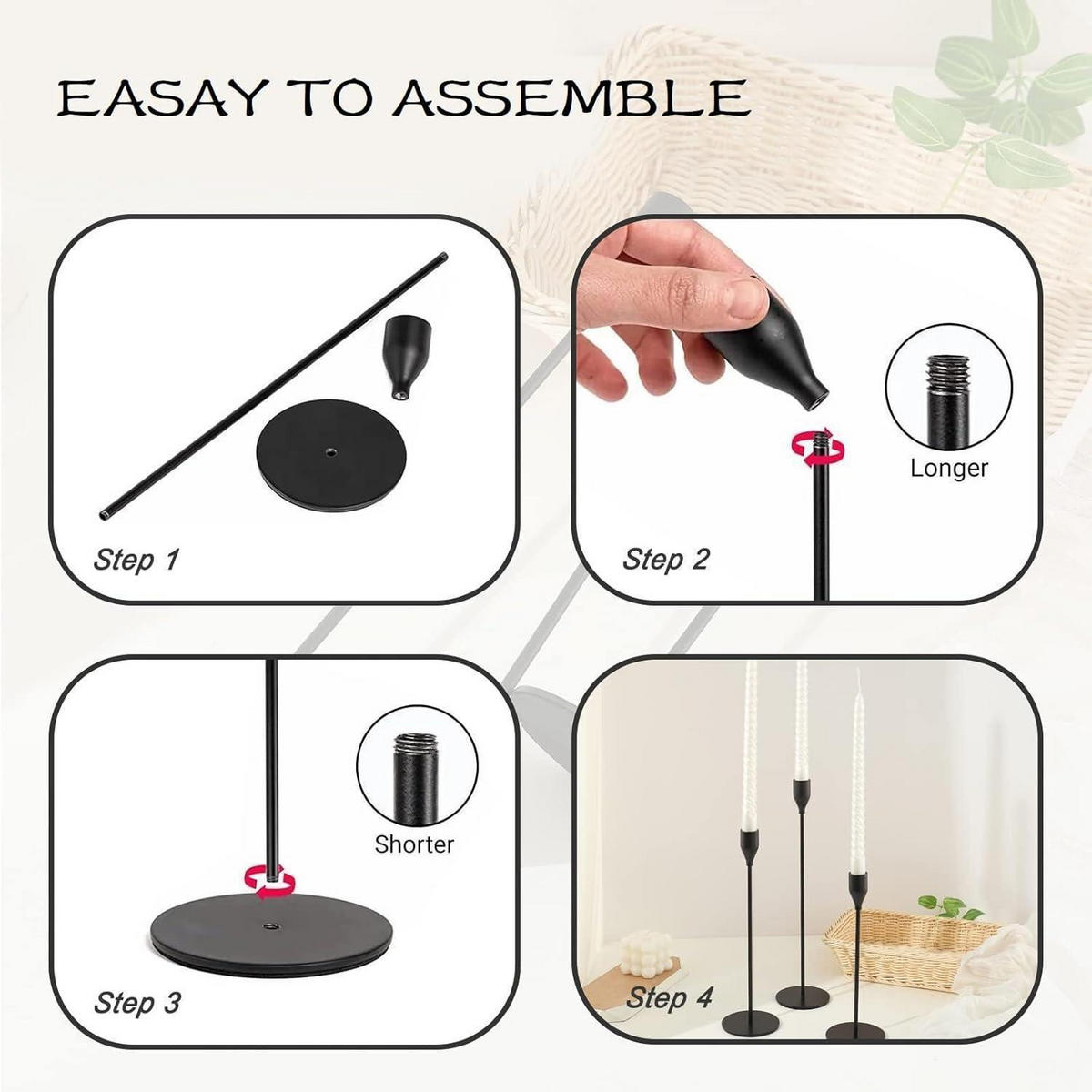 EASAY TO ASSEMBLE

Step 1

Longer

Step 2

Shorter

Step 3

Step 4